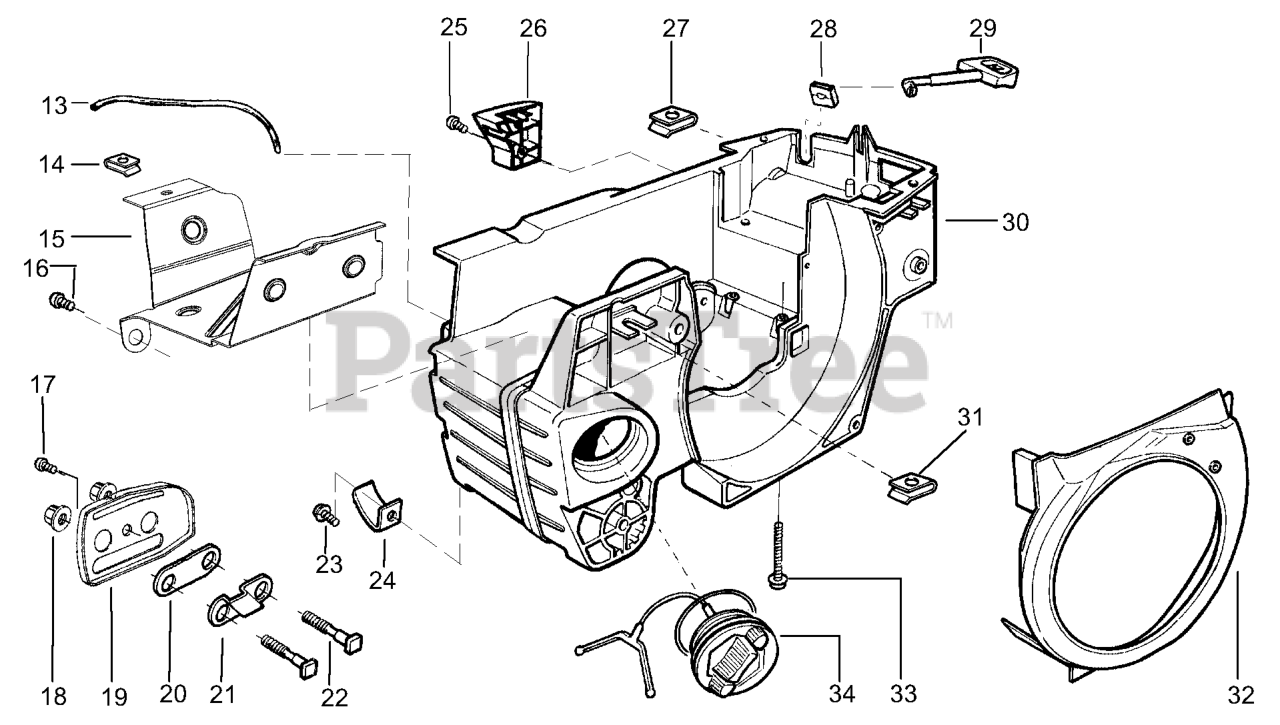 25
26
27
28
29
13
14
15
16
30
PartsTree™
17
31
23
24
18
19
20
21
22
34
33
32