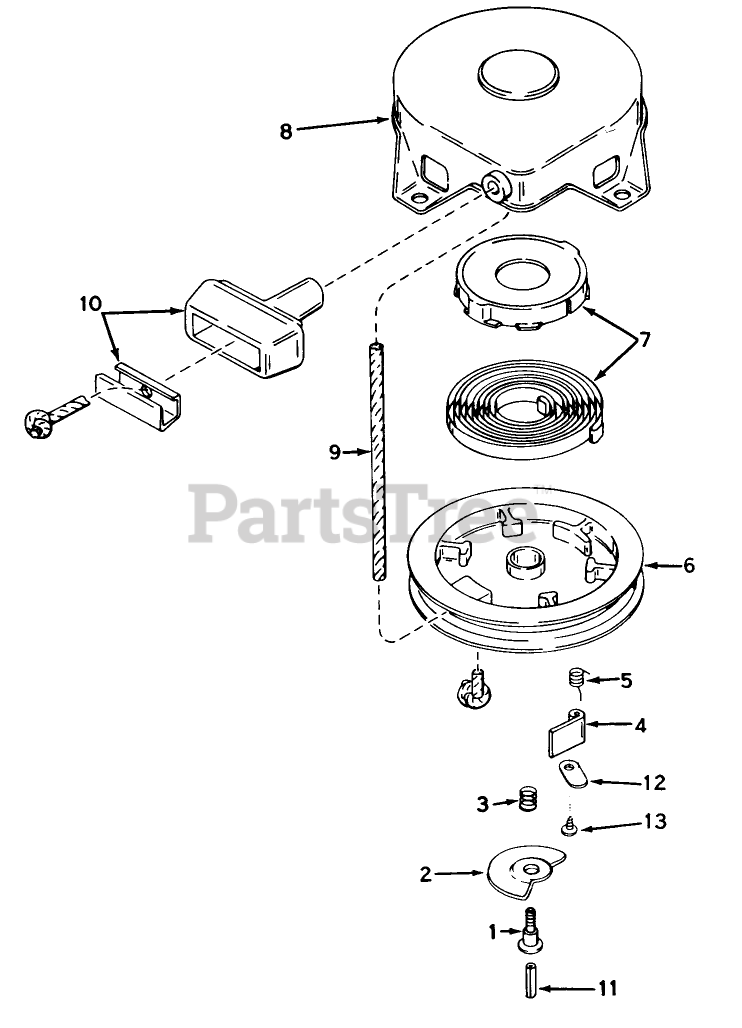 8

10

7

9

PartsTree

6

5

4

12

3

13

2

1

11