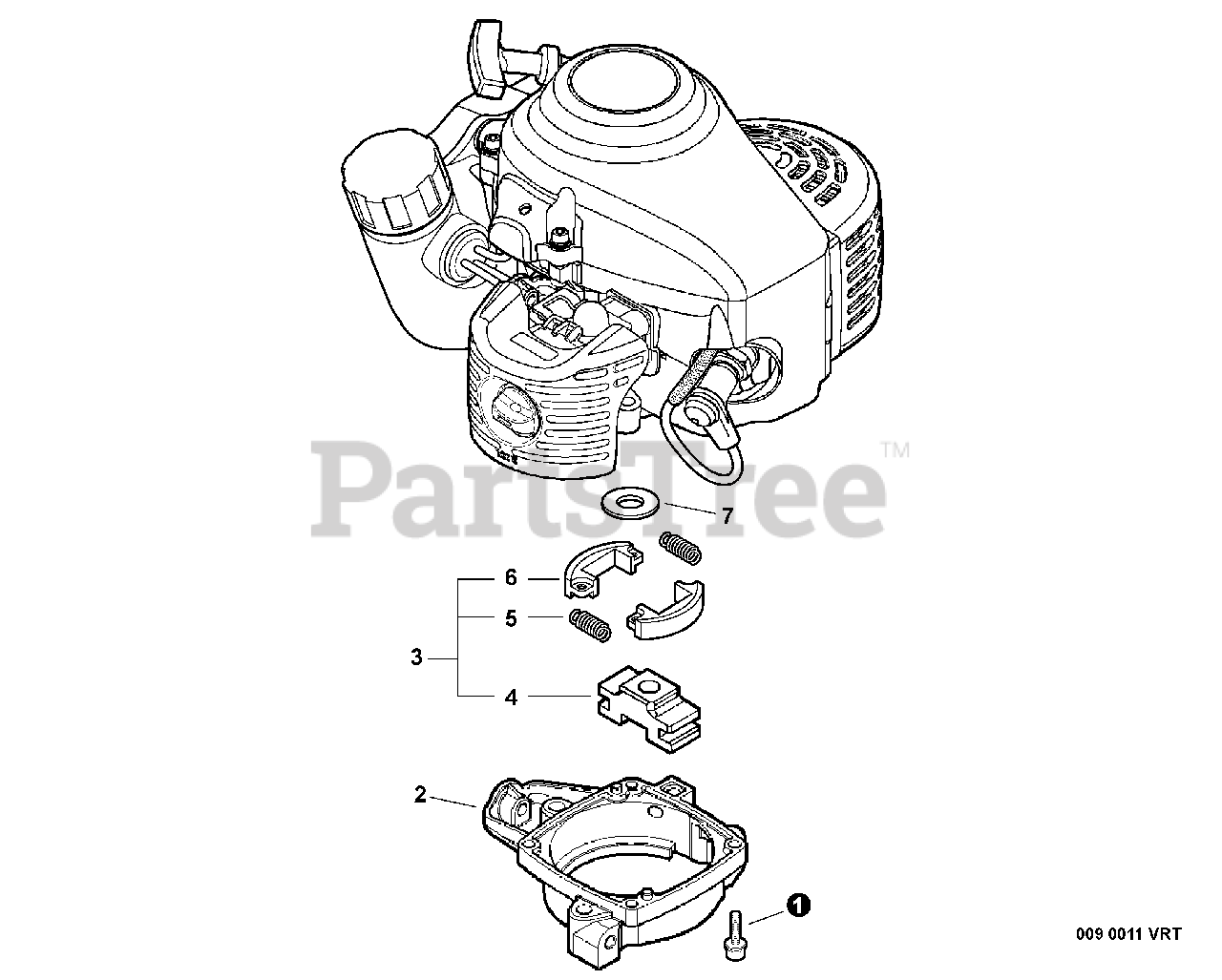 PartsTree™

7
6
5
3
4
2
1

009 0011 VRT