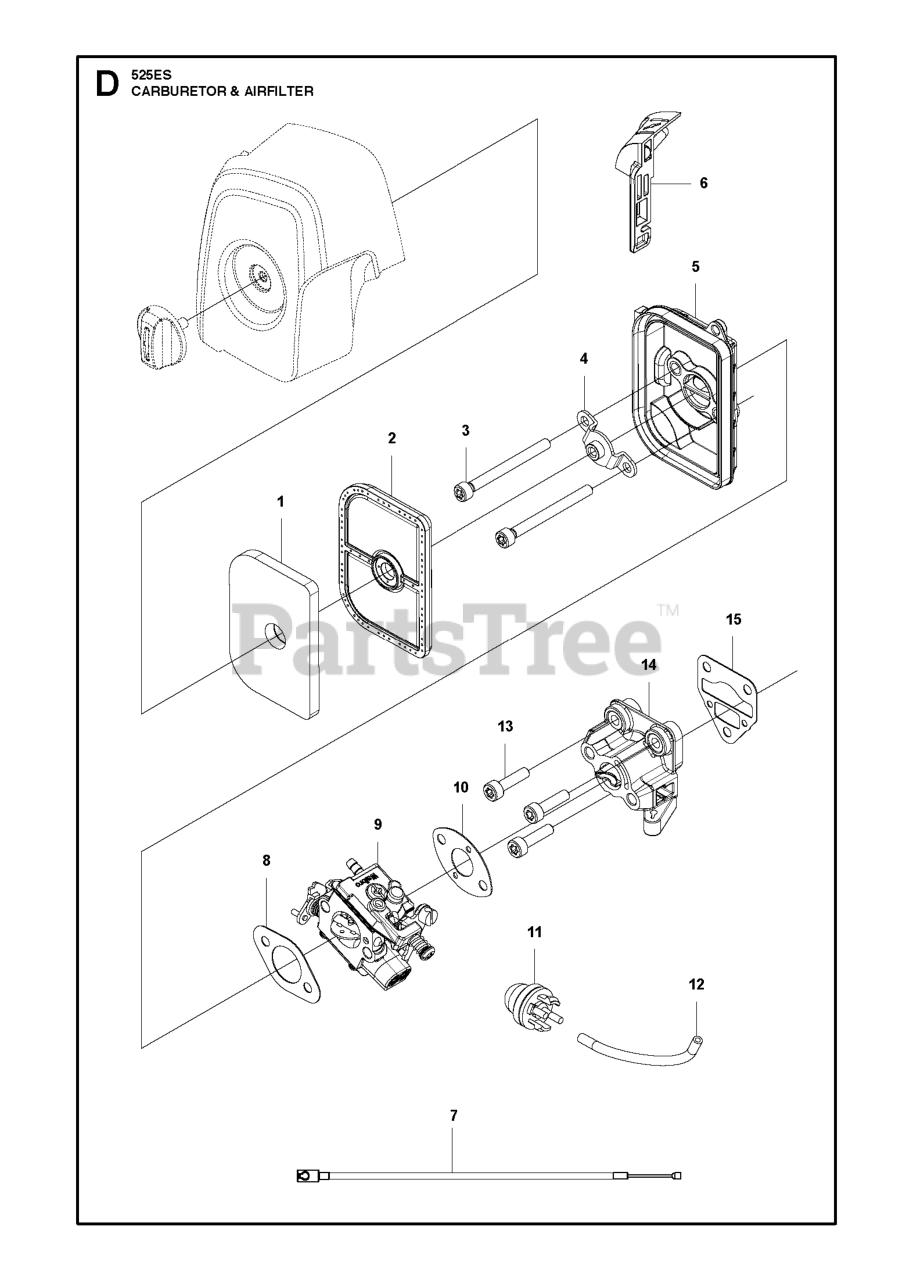 D 525ES
CARBURETOR & AIRFILTER

6

5

4

3

2

1

PartsTree™

15

14

13

10

9

8

11

12

7