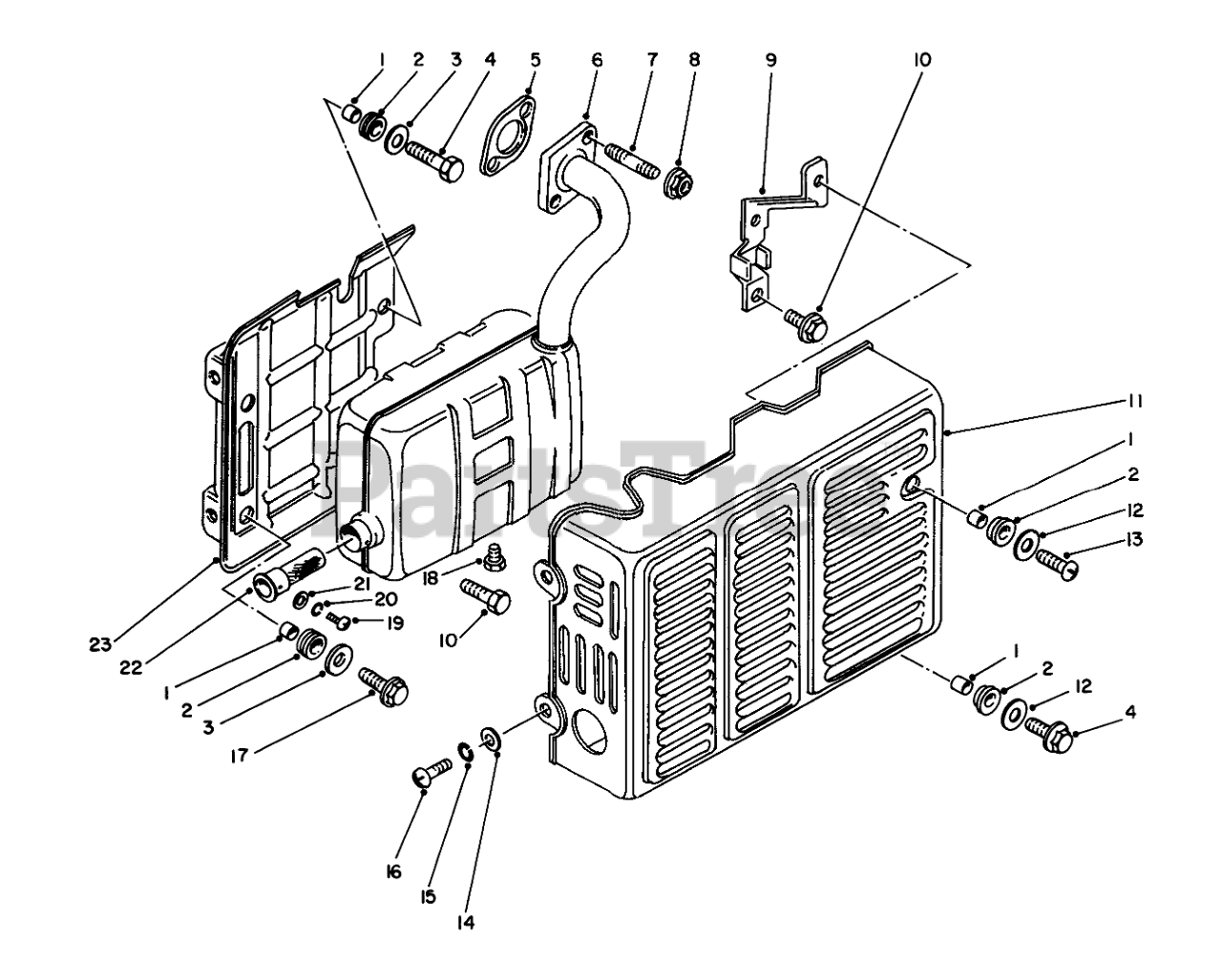 1 2 3 4 5 6 7 8 9 10

11
1
2
12
13

PartsTree

18
10
21
20
19
23
22
1
2
3
17

1
2
12
4

16
15
14