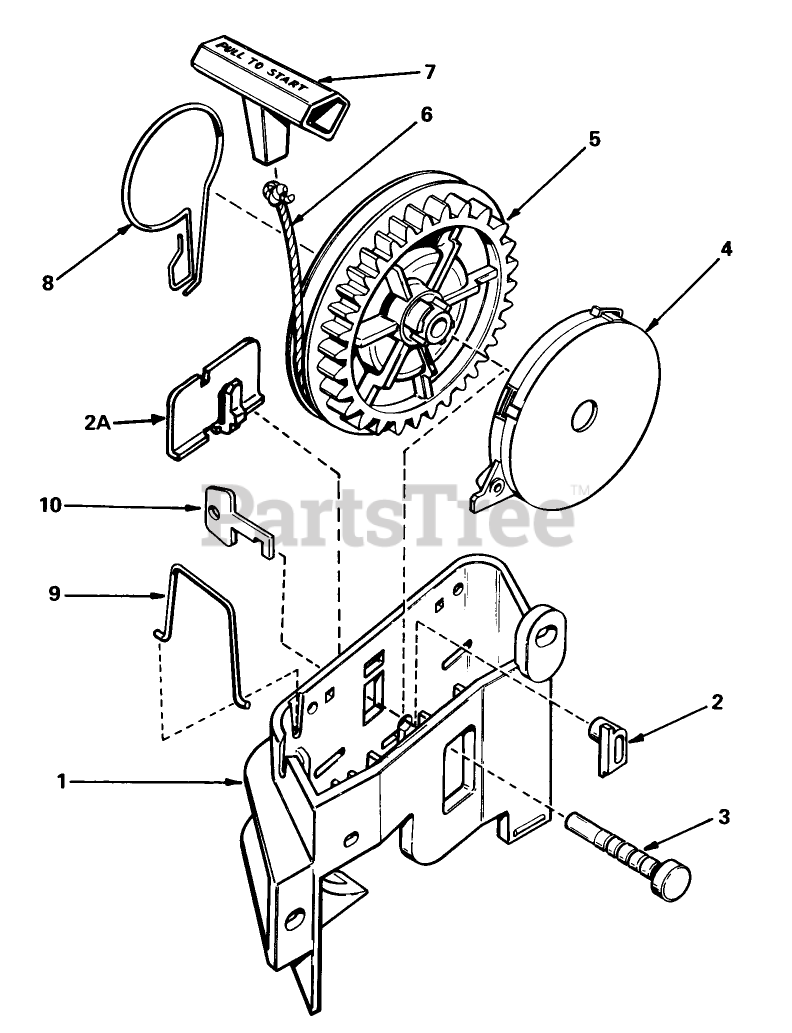 PULL TO START

7

6

5

4

8

2A

10

PartsTree™

9

2

1

3