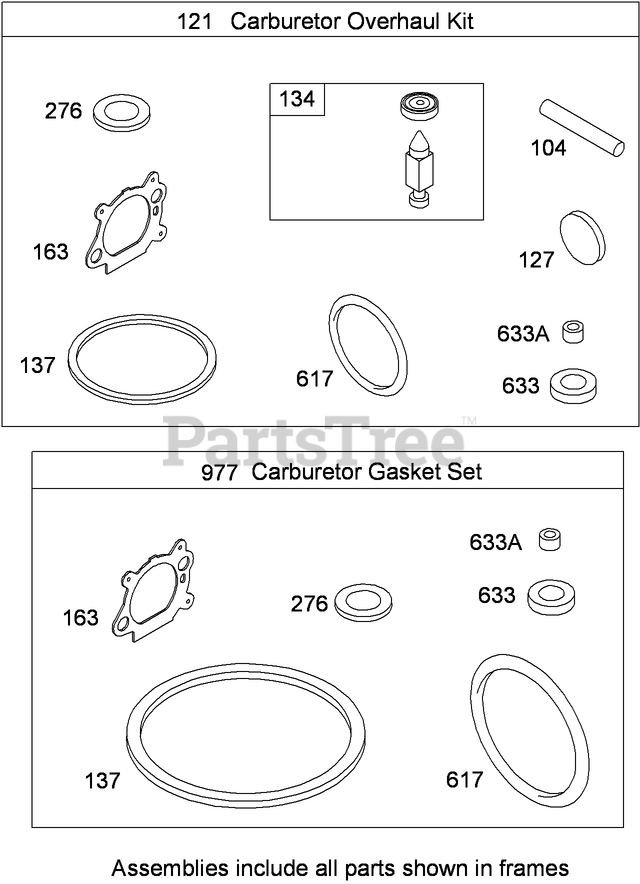 121 Carburetor Overhaul Kit

276

134

104

163

127

137

617

633A

633

PartsTree™

977 Carburetor Gasket Set

633A

163

276

633

137

617

Assemblies include all parts shown in frames