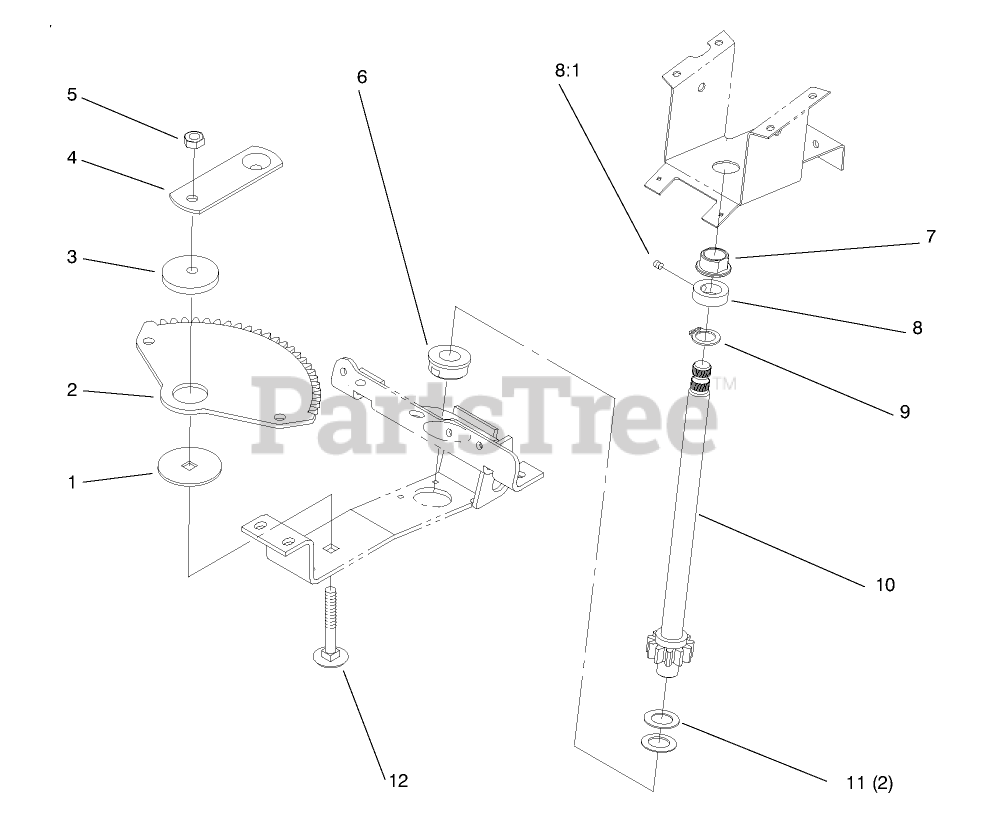 5
4
3
2
1
6
8:1
7
8
9
10
11 (2)
12
PartsTree™