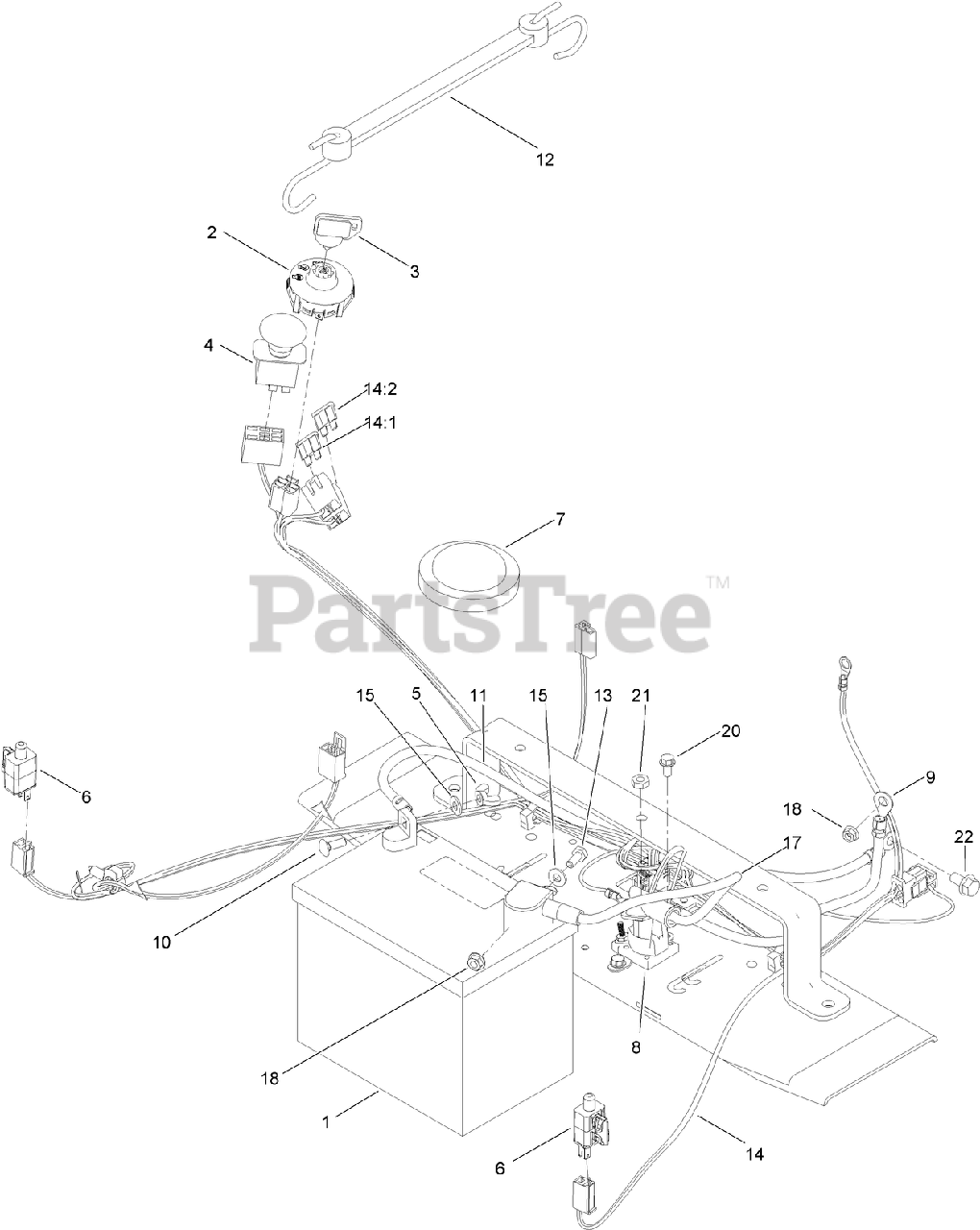 12

2

3

4

14:2

14:1

7

PartsTree™

15

5

11

15

13

21

20

6

9

18

22

17

10

8

18

1

6

14