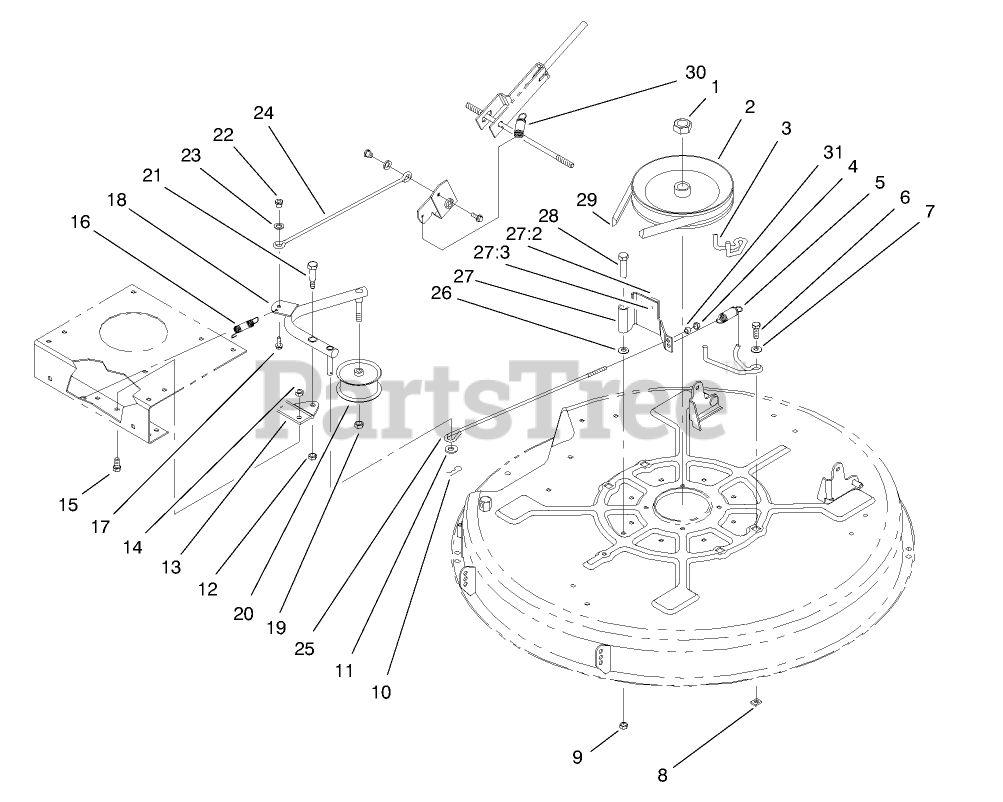 30
1
2
3
31
4
5
6
7
24
22
23
21
18
16
29
28
27:2
27:3
27
26
PartsTree
15
17
14
13
12
20
19
25
11
10
9
8