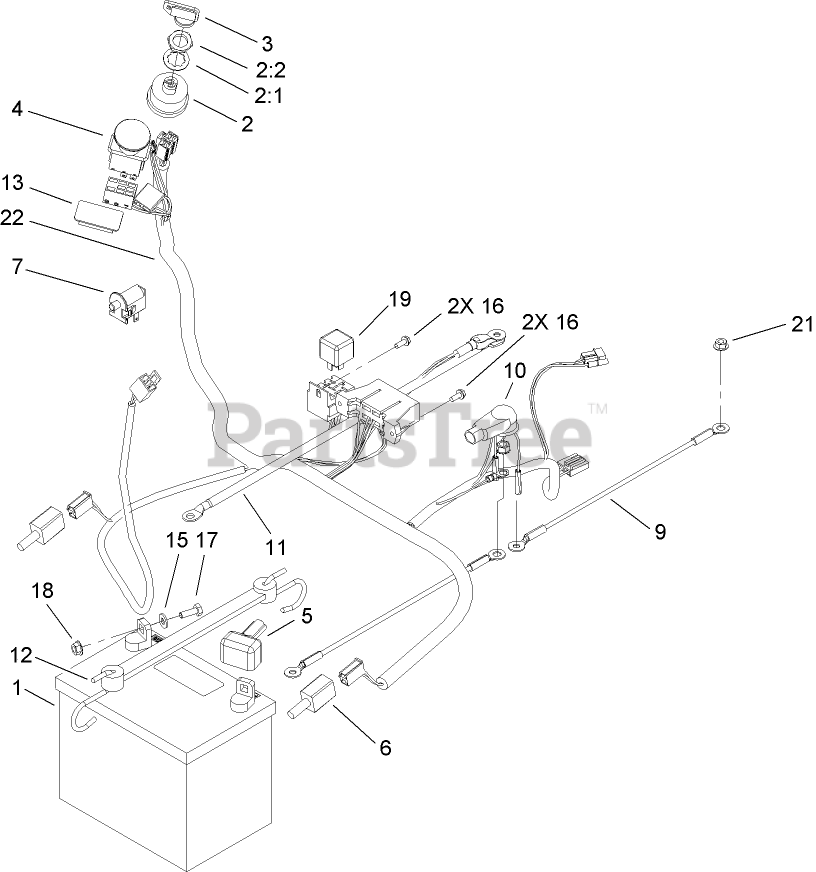 3
2:2
2:1
2
4
13
22
7
19
2X 16
2X 16
21
10
PartsTree™
11
9
15
17
18
5
12
1
6