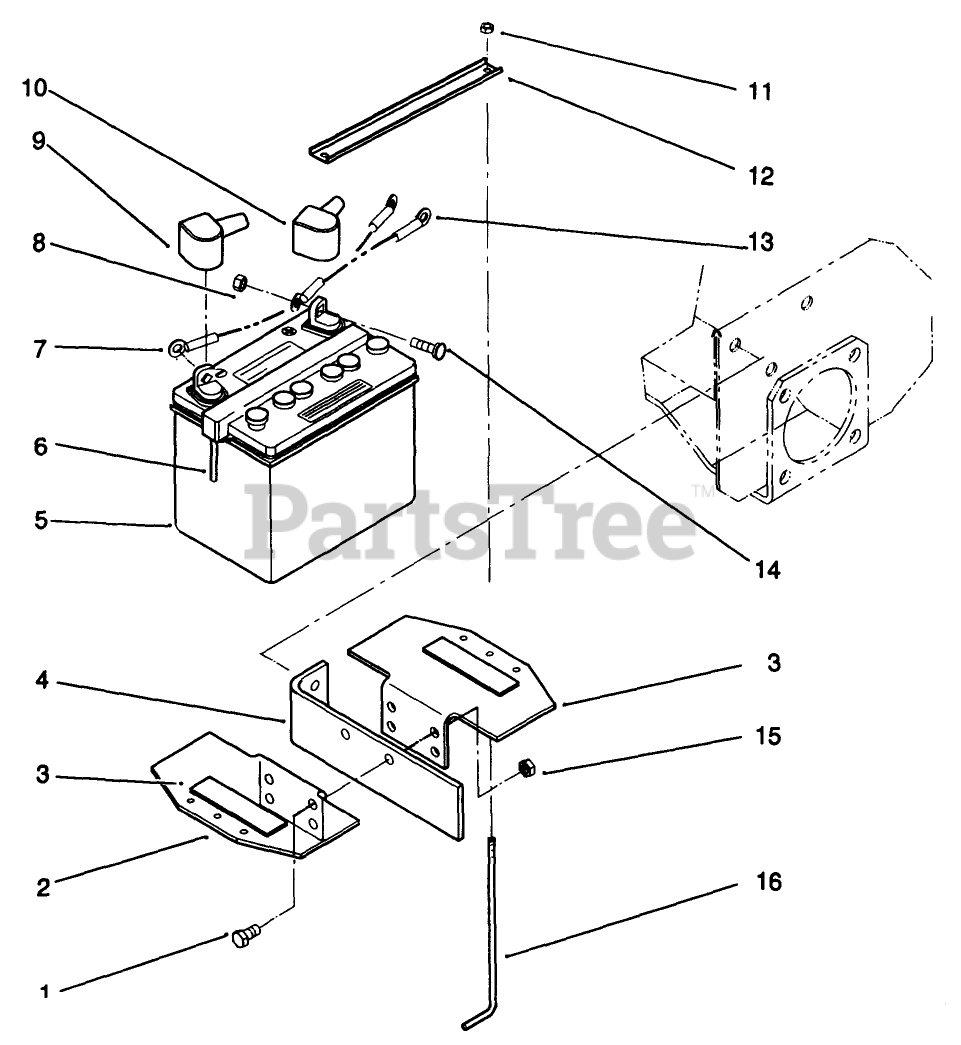 10
9
8
7
6
5
11
12
13
14
PartsTree™
4
3
2
1
3
15
16