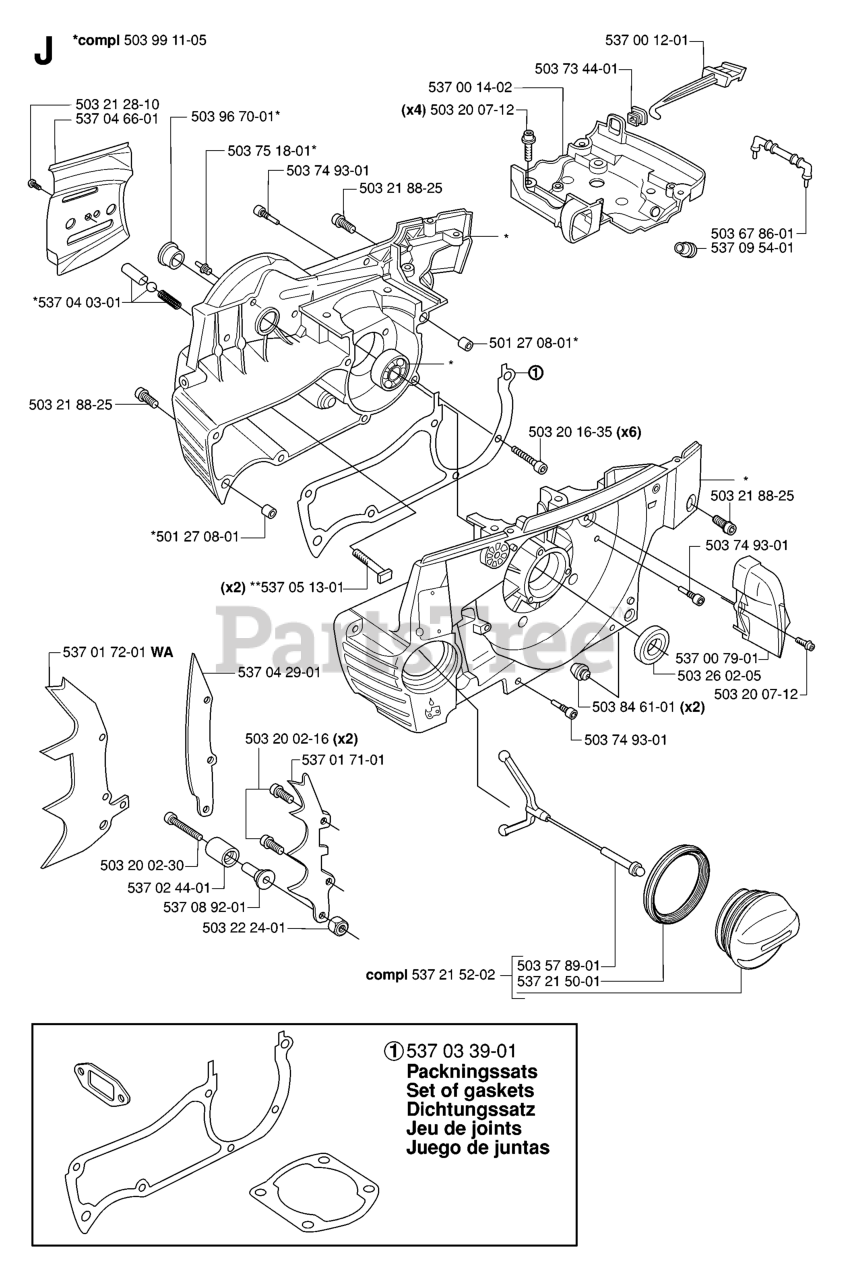 J *compl 503 99 11-05

537 00 12-01
503 73 44-01
537 00 14-02
(x4) 503 20 07-12
503 21 28-10
537 04 66-01
503 96 70-01*
503 75 18-01*
503 74 93-01
503 21 88-25
*
503 67 86-01
537 09 54-01
*537 04 03-01
501 27 08-01*
*
①
503 21 88-25
503 20 16-35 (x6)
*
503 21 88-25
*501 27 08-01
503 74 93-01
(x2) **537 05 13-01
PartsTree
537 01 72-01 WA
537 04 29-01
537 00 79-01
503 26 02-05
503 20 07-12
503 84 61-01 (x2)
503 74 93-01
503 20 02-16 (x2)
537 01 71-01
503 20 02-30
537 02 44-01
537 08 92-01
503 22 24-01
compl 537 21 52-02
503 57 89-01
537 21 50-01

① 537 03 39-01
Packningssats
Set of gaskets
Dichtungssatz
Jeu de joints
Juego de juntas