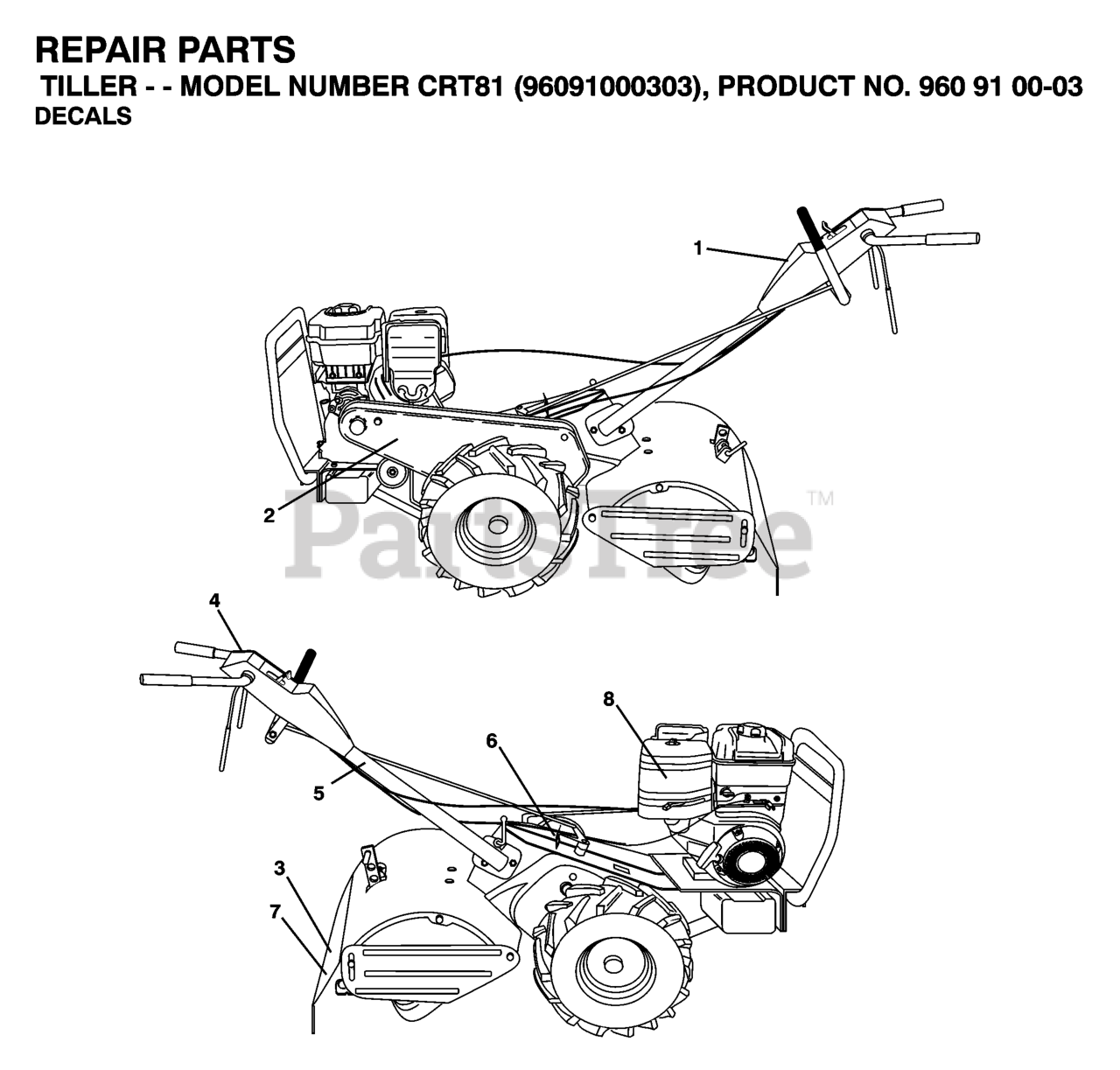 REPAIR PARTS
TILLER - - MODEL NUMBER CRT81 (96091000303), PRODUCT NO. 960 91 00-03
DECALS

1

2

PartsTree™

4

8

6

5

3

7