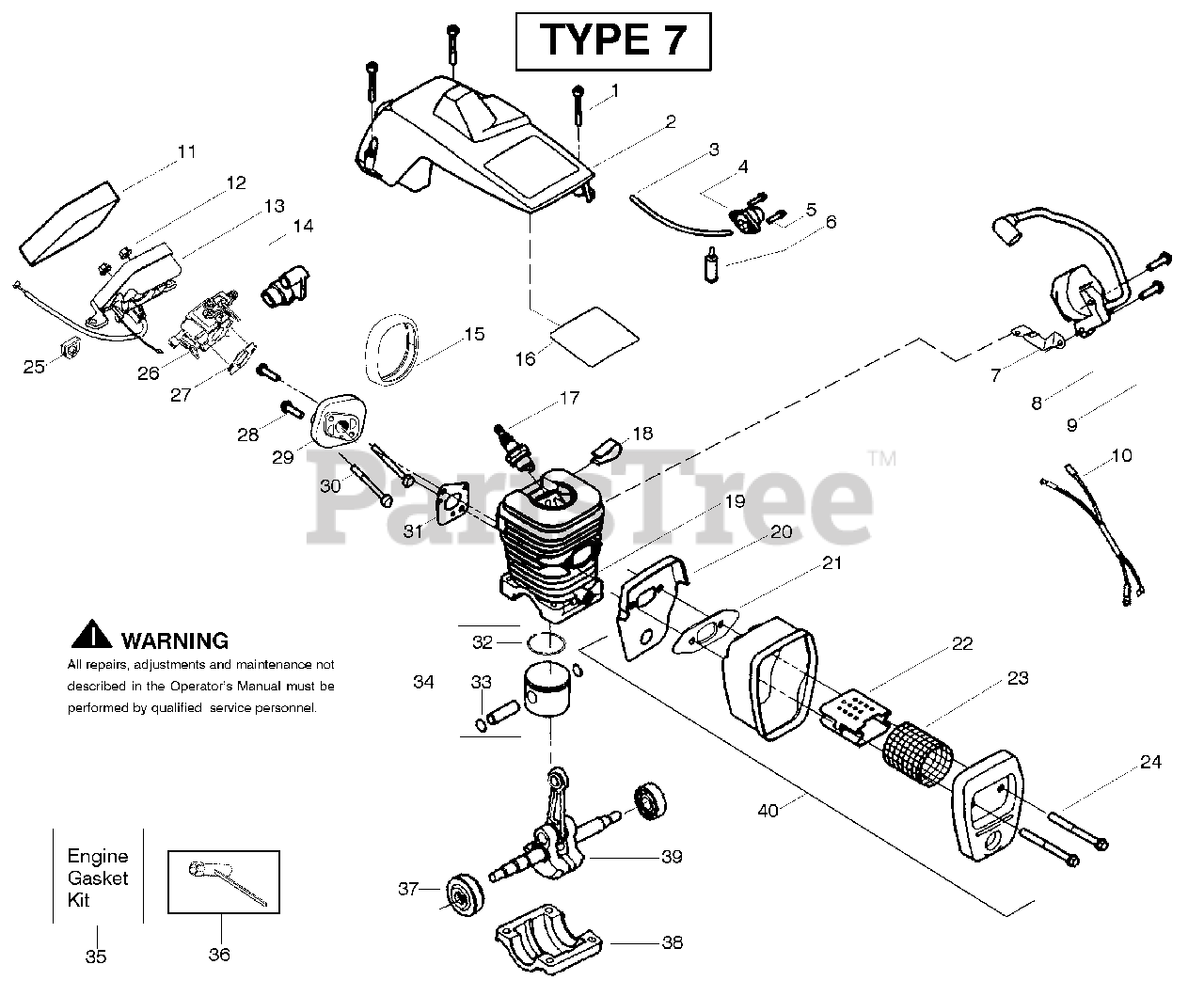 TYPE 7

1
2
3
4
5
6
11
12
13
14
15
16
25
26
27
28
29
30
31
17
18
19
20
21
7
8
9
10

PartsTree™

WARNING
All repairs, adjustments and maintenance not described in the Operator's Manual must be performed by qualified service personnel.

32
34
33
22
23
24
40
39
37
38

Engine Gasket Kit

35
36