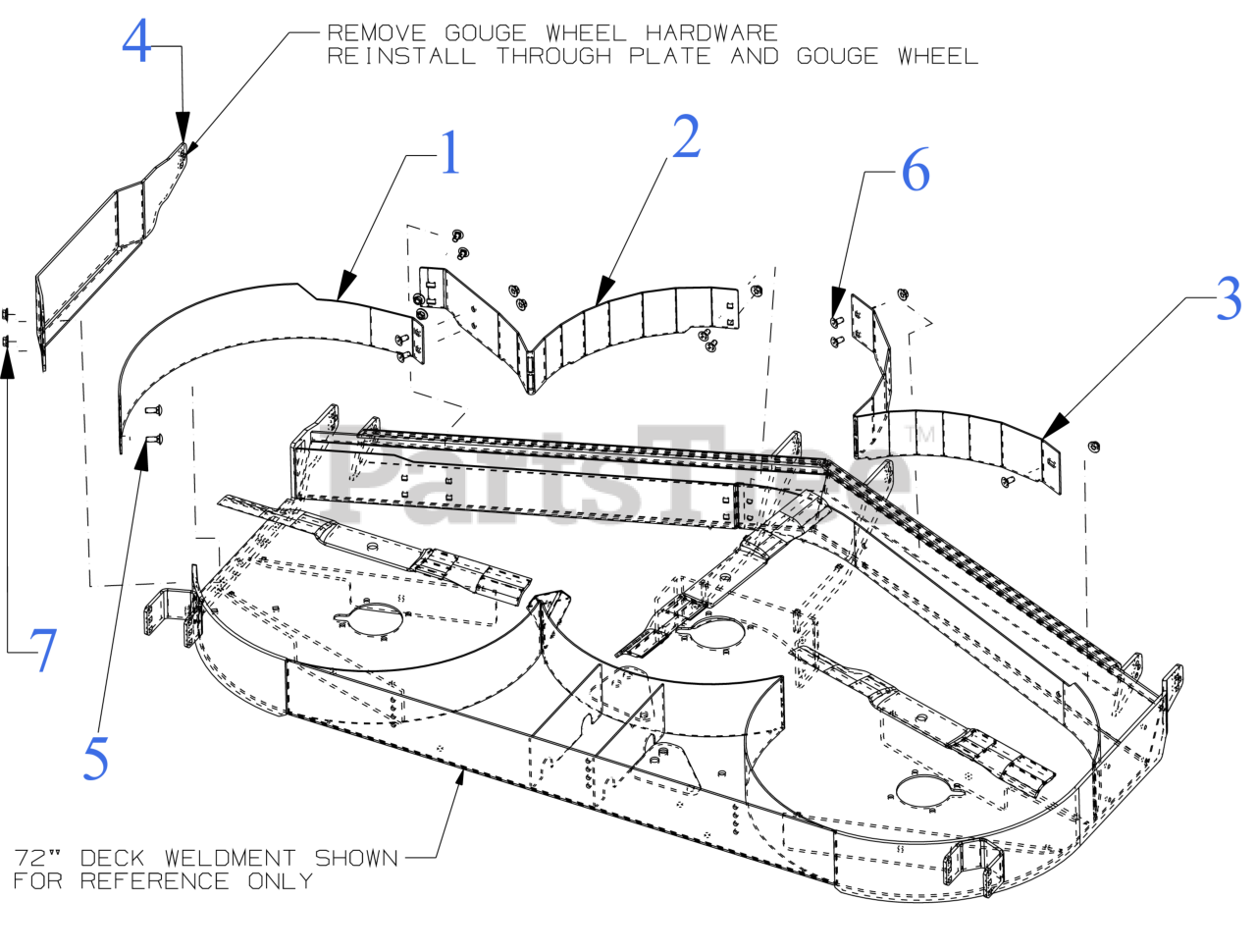 4

REMOVE GOUGE WHEEL HARDWARE
REINSTALL THROUGH PLATE AND GOUGE WHEEL

1

2

6

3

PartsTree™

7

5

72" DECK WELDMENT SHOWN
FOR REFERENCE ONLY