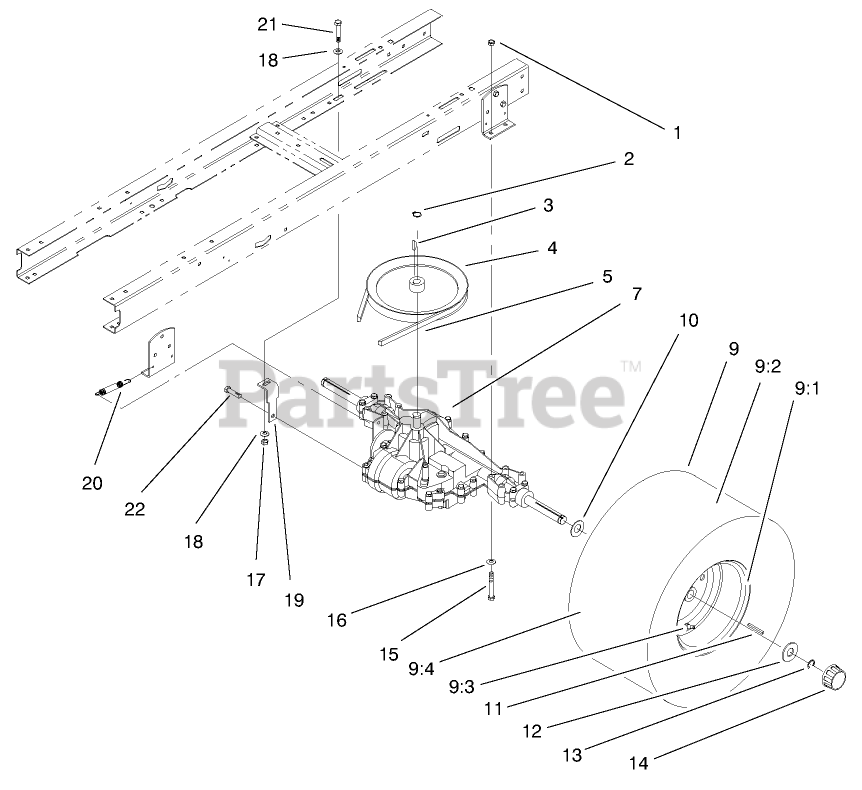 21
18
1
2
3
4
5
7
10
9
9:2
9:1
PartsTree™
20
22
18
17
19
16
15
9:4
9:3
11
12
13
14