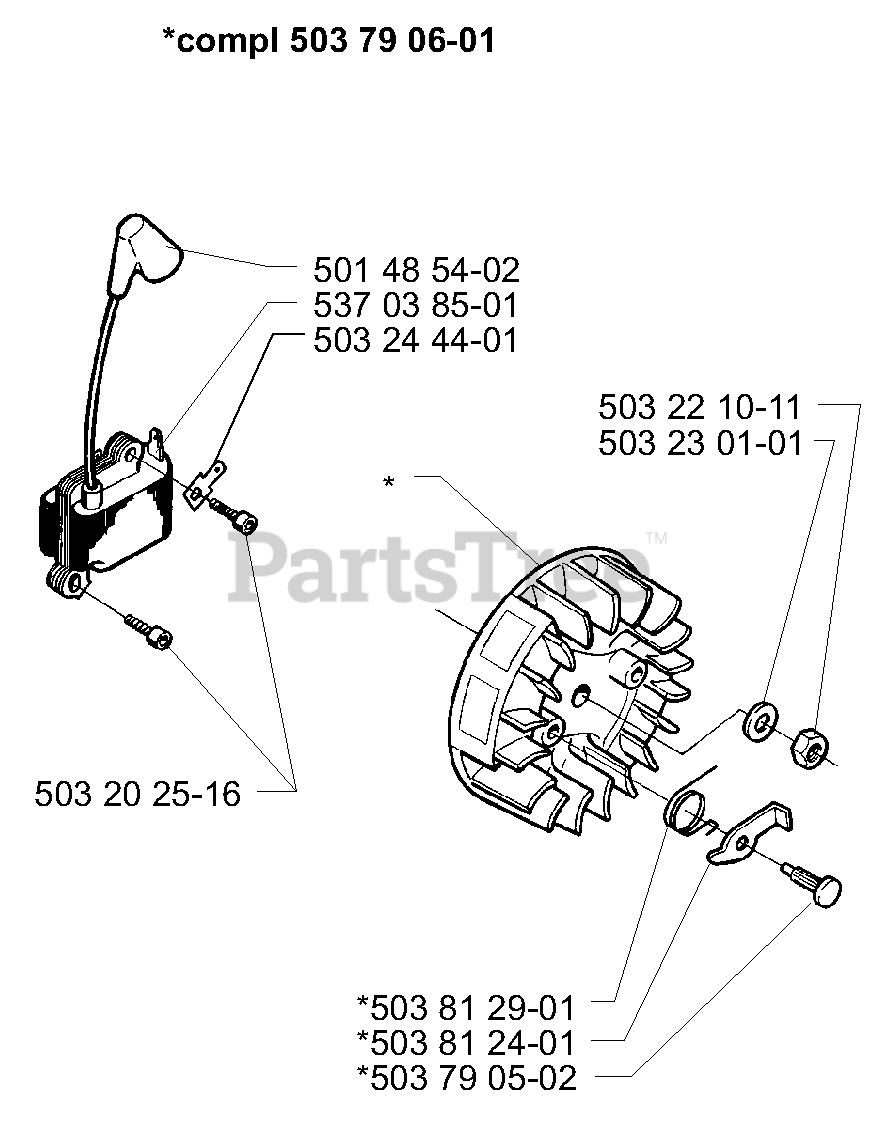 *compl 503 79 06-01

501 48 54-02
537 03 85-01
503 24 44-01

503 22 10-11
503 23 01-01

*

PartsTree™

503 20 25-16

*503 81 29-01
*503 81 24-01
*503 79 05-02