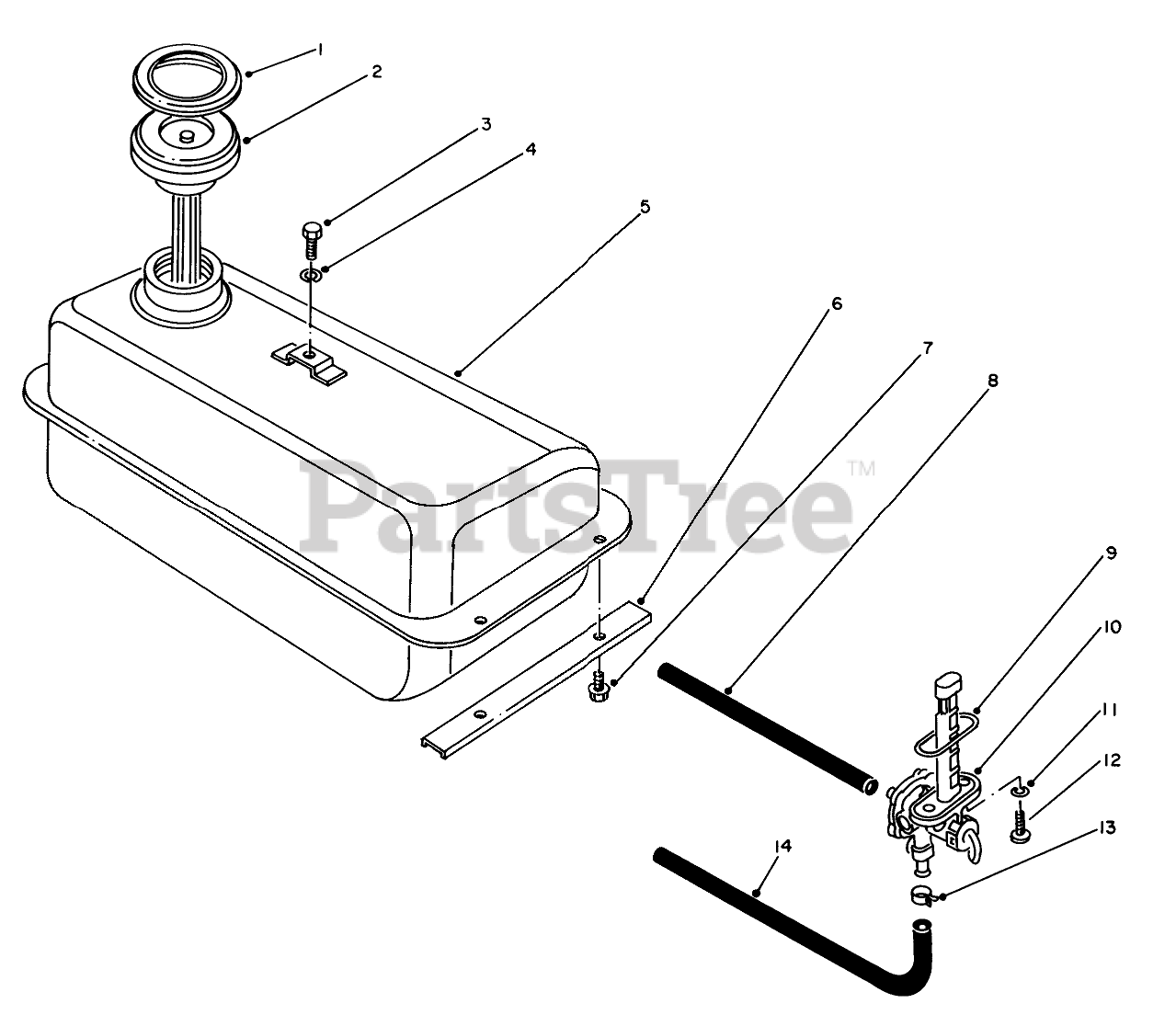 1
2
3
4
5
6
7
8
PartsTree™
9
10
11
12
13
14