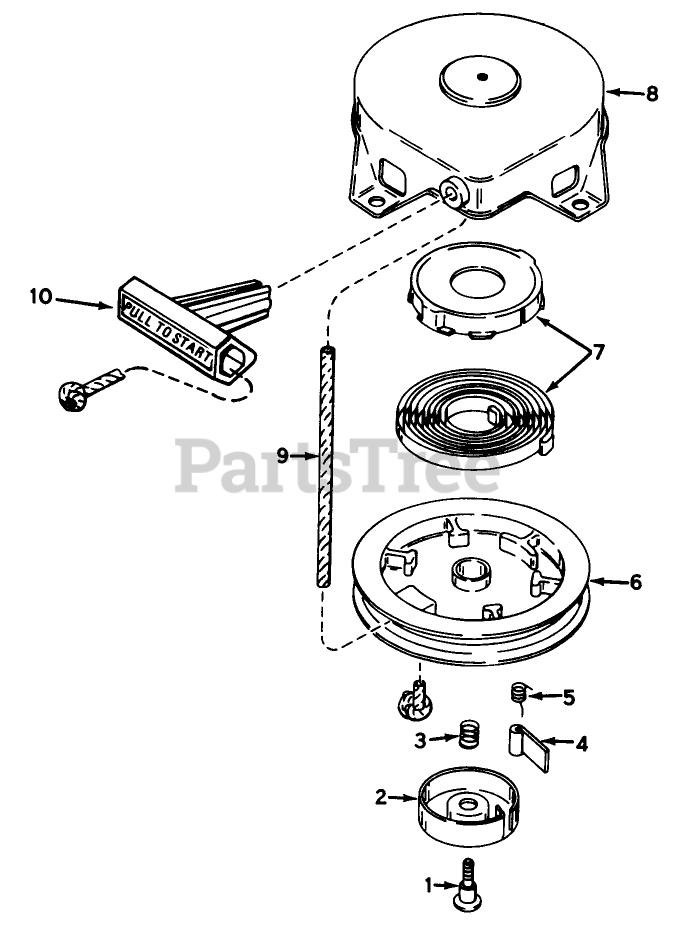 8

10

PULL TO START

7

9

PartsTree

6

5

3

4

2

1