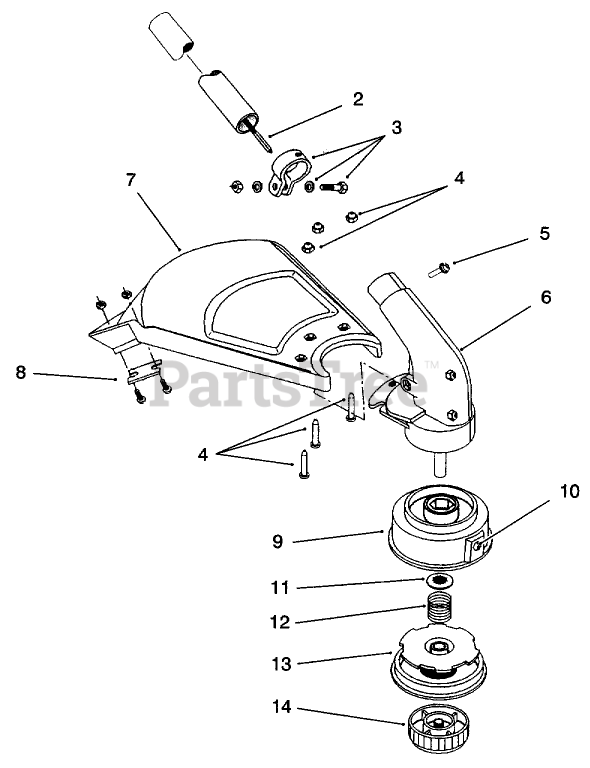 2
3
7
4
5
6
8
PartsTree™
4
10
9
11
12
13
14