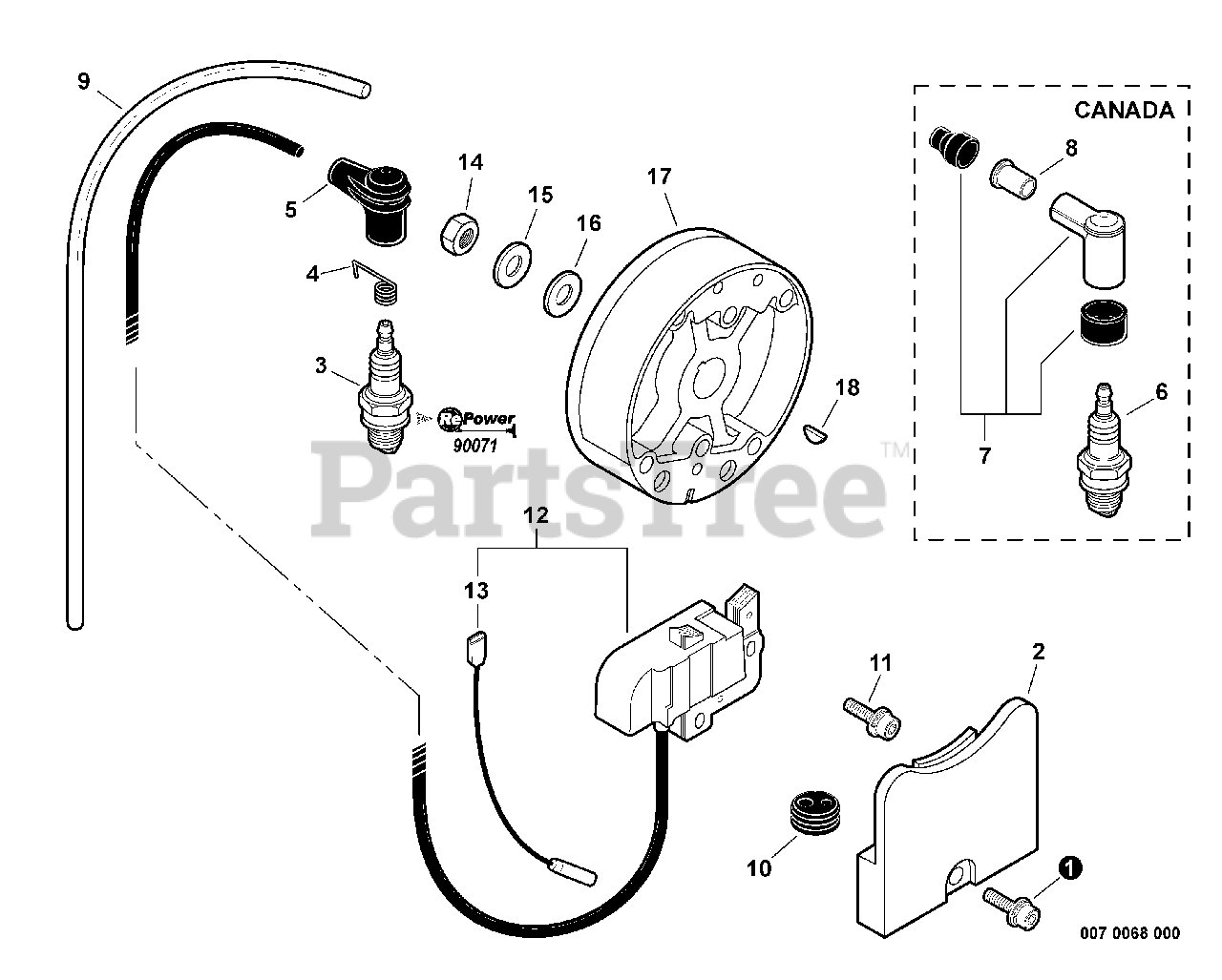 9
5
14
15
16
17
4
3
RePower
90071
18
PartsTree™
CANADA
8
6
7
12
13
11
2
10
1
007 0068 000