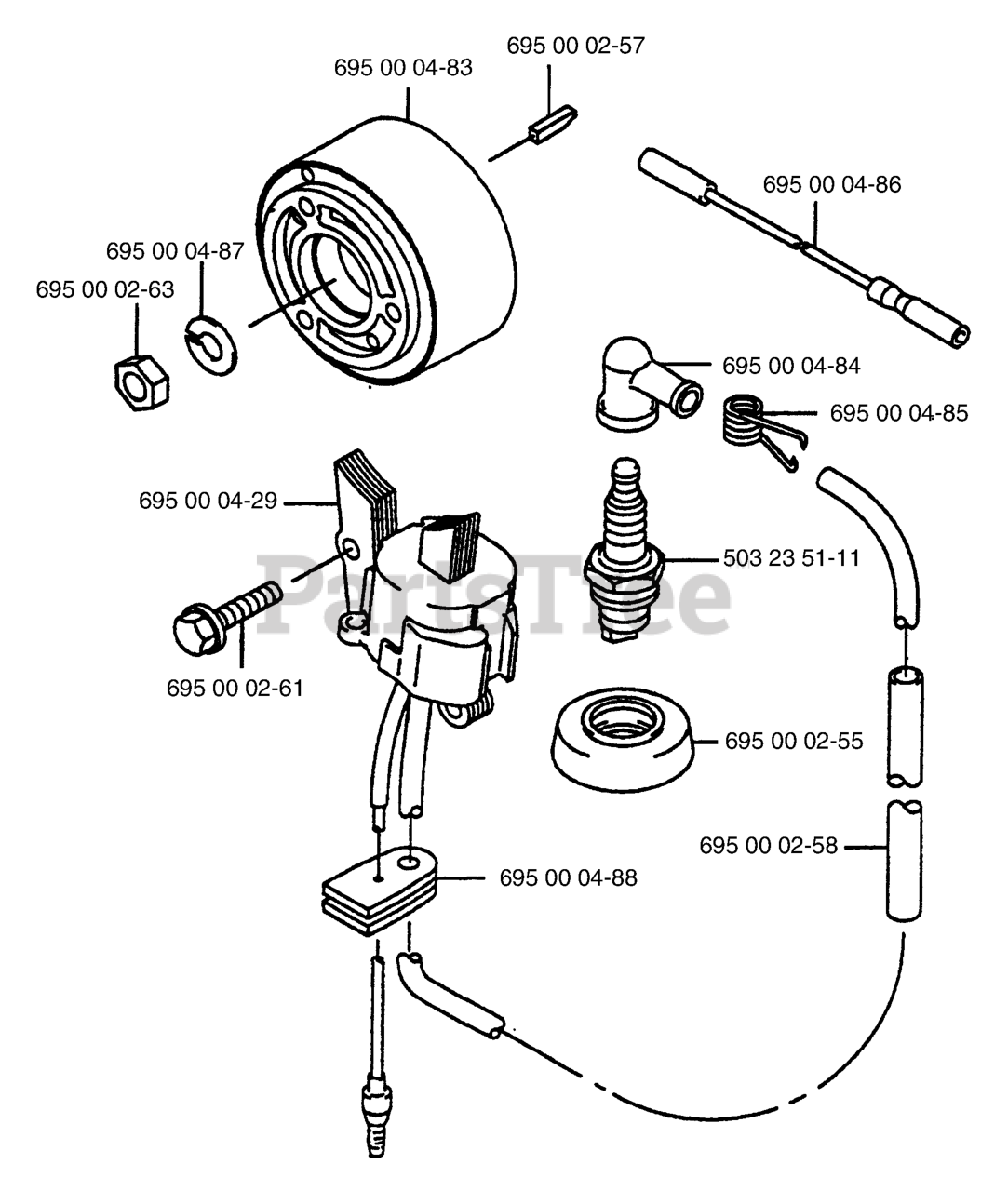 695 00 04-83
695 00 02-57
695 00 04-86
695 00 04-87
695 00 02-63
695 00 04-84
695 00 04-85
695 00 04-29
503 23 51-11
PartsTree
695 00 02-61
695 00 02-55
695 00 02-58
695 00 04-88