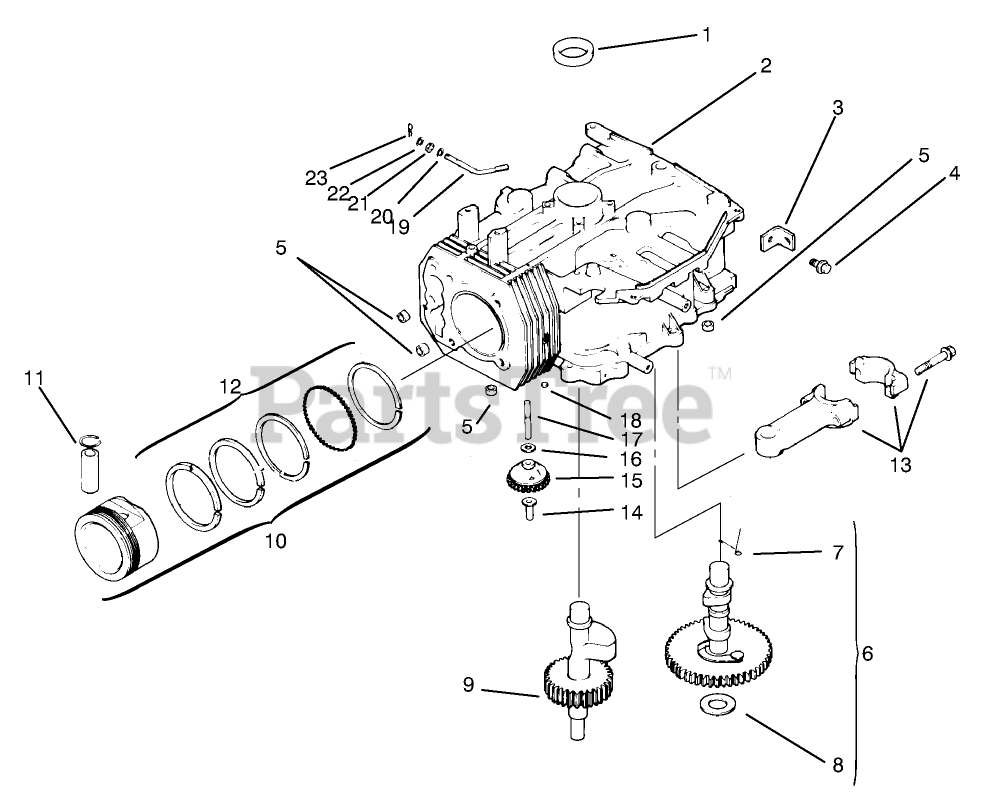 1
2
3
5
4
23
22
21
20
19
5
11
12
PartsTree™
5
18
17
16
15
14
13
10
7
6
9
8