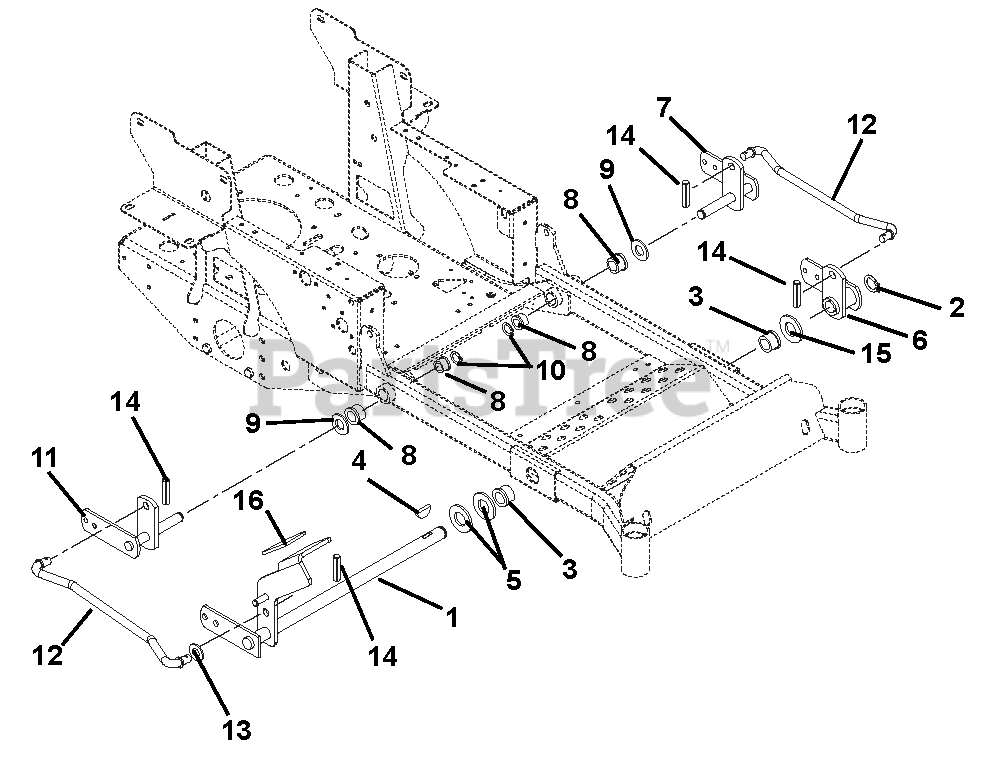 7
12
14
9
8
14
2
3
6
15
8
10
8
PartsTree™
14
9
8
11
4
16
5
3
1
12
14
13