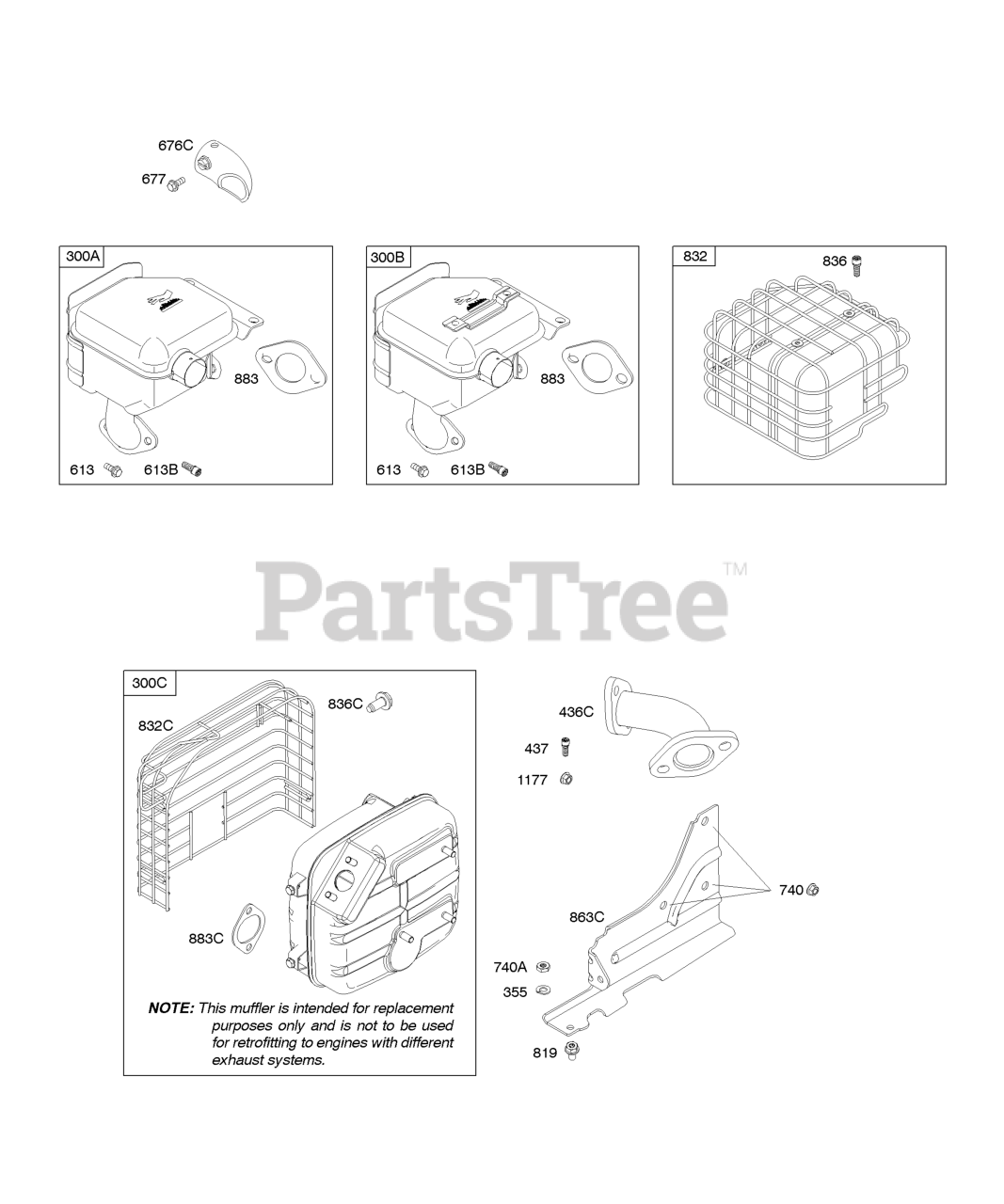 676C
677

300A
883
613
613B

300B
883
613
613B

832
836

PartsTree™

300C
836C
832C
883C
NOTE: This muffler is intended for replacement purposes only and is not to be used for retrofitting to engines with different exhaust systems.

436C
437
1177
740
863C
740A
355
819