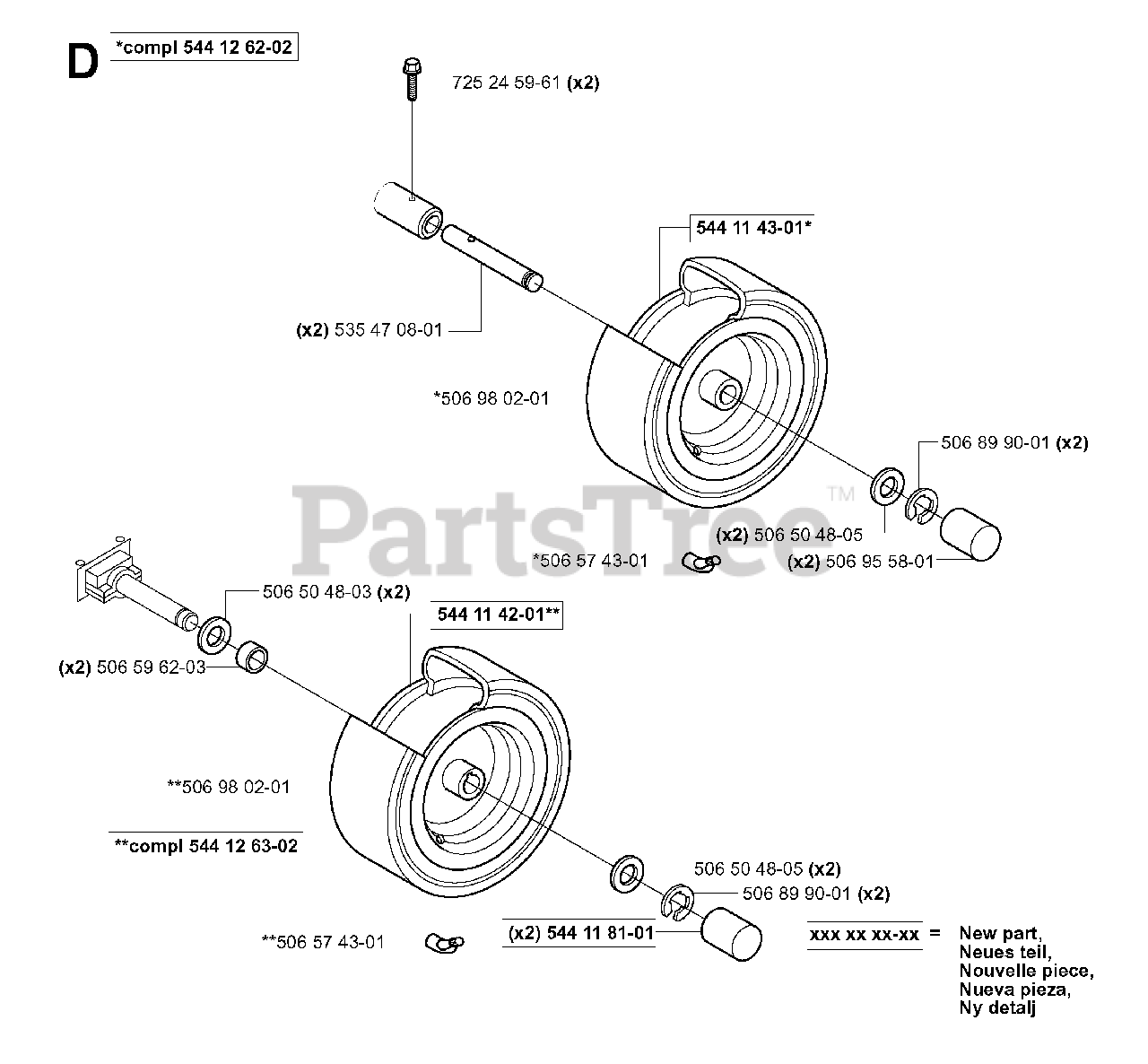 D

*compl 544 12 62-02

725 24 59-61 (x2)

544 11 43-01*

(x2) 535 47 08-01

*506 98 02-01

506 89 90-01 (x2)

PartsTree™

(x2) 506 50 48-05

*506 57 43-01

(x2) 506 95 58-01

506 50 48-03 (x2)

544 11 42-01**

(x2) 506 59 62-03

**506 98 02-01

**compl 544 12 63-02

506 50 48-05 (x2)

506 89 90-01 (x2)

**506 57 43-01

(x2) 544 11 81-01

xxx xx xx-xx = New part, Neues teil, Nouvelle piece, Nueva pieza, Ny detalj