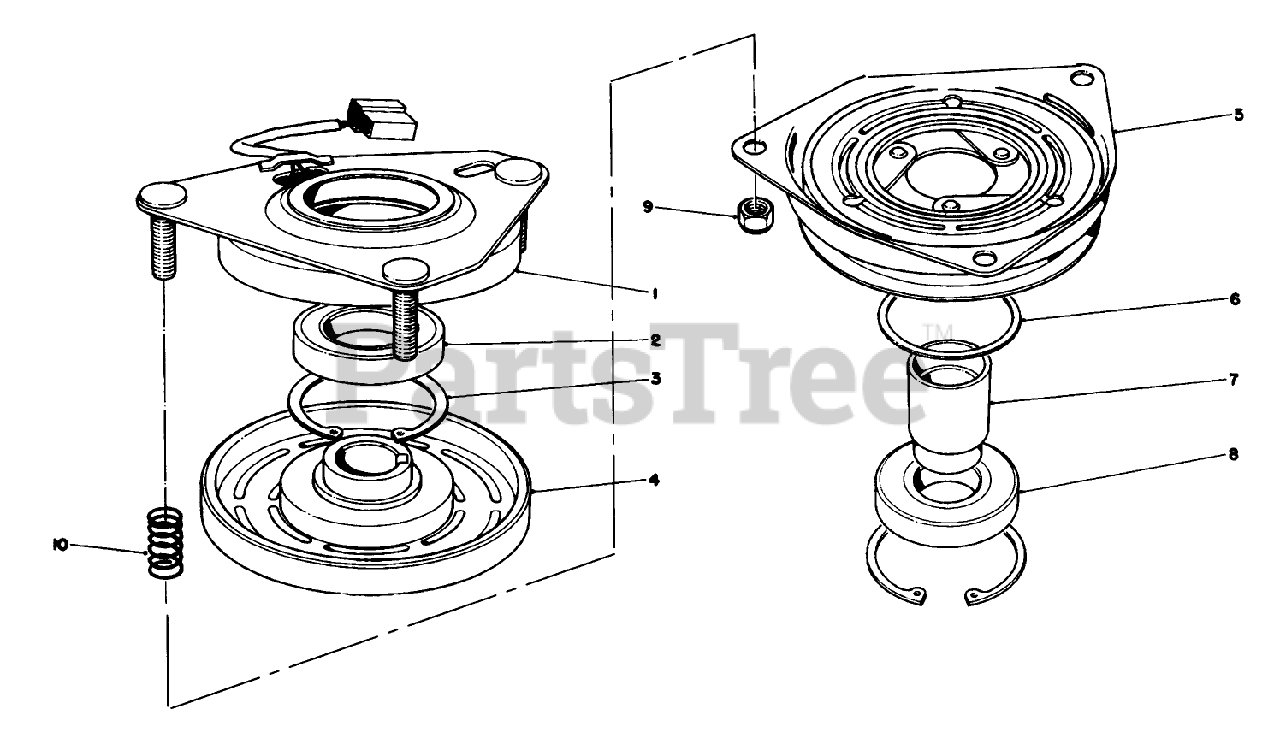 5
9
1
6
2
PartsTree™
3
7
4
8
10