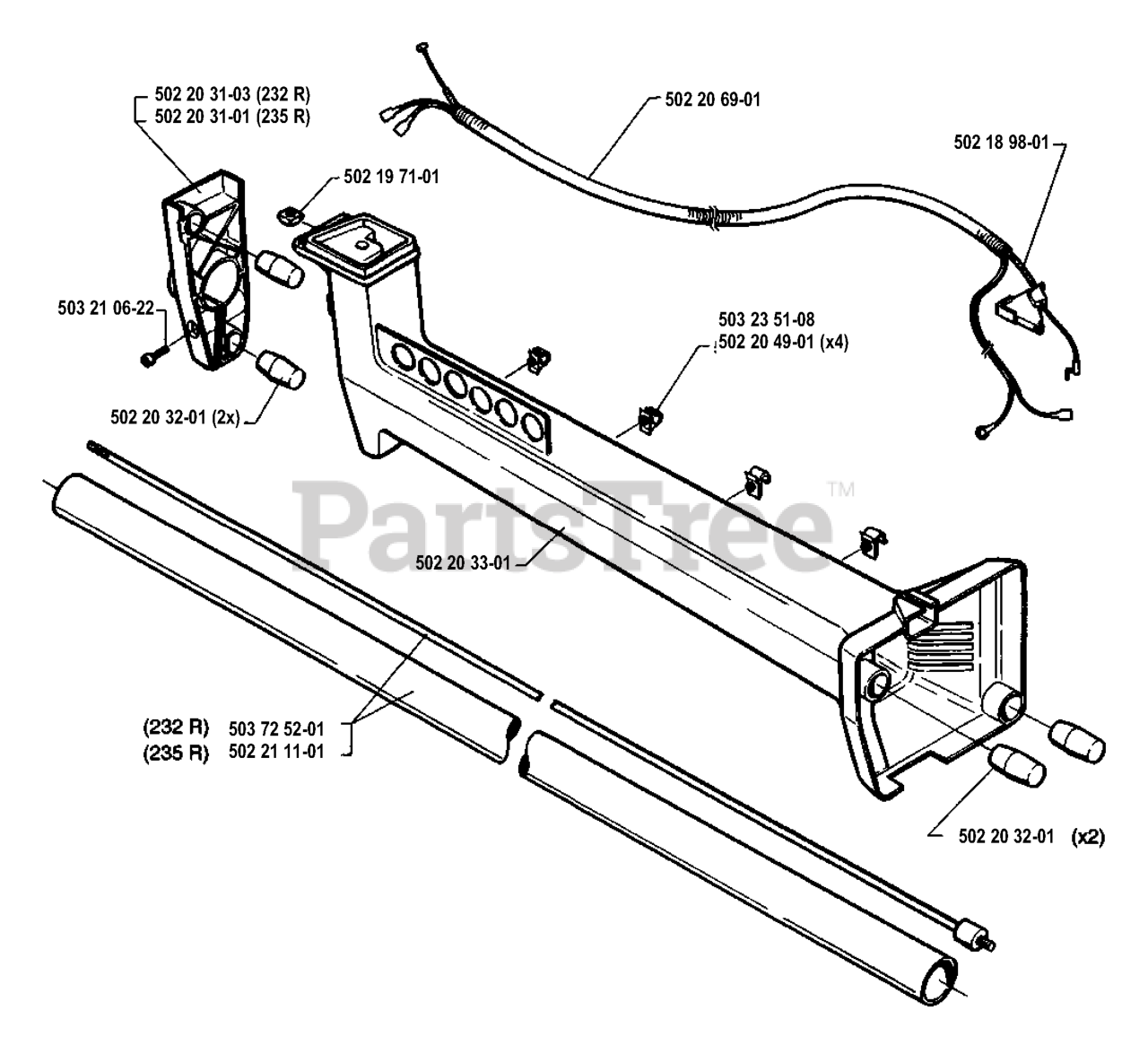 502 20 31-03 (232 R)
502 20 31-01 (235 R)

502 20 69-01

502 18 98-01

502 19 71-01

503 21 06-22

503 23 51-08
502 20 49-01 (x4)

502 20 32-01 (2x)

PartsTree™

502 20 33-01

(232 R) 503 72 52-01
(235 R) 502 21 11-01

502 20 32-01 (x2)