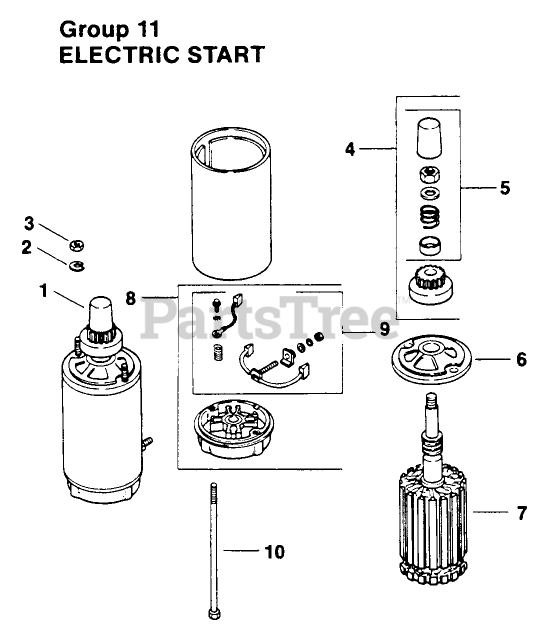 Group 11
ELECTRIC START

4

5

3

2

1

8

PartsTree™

9

6

7

10