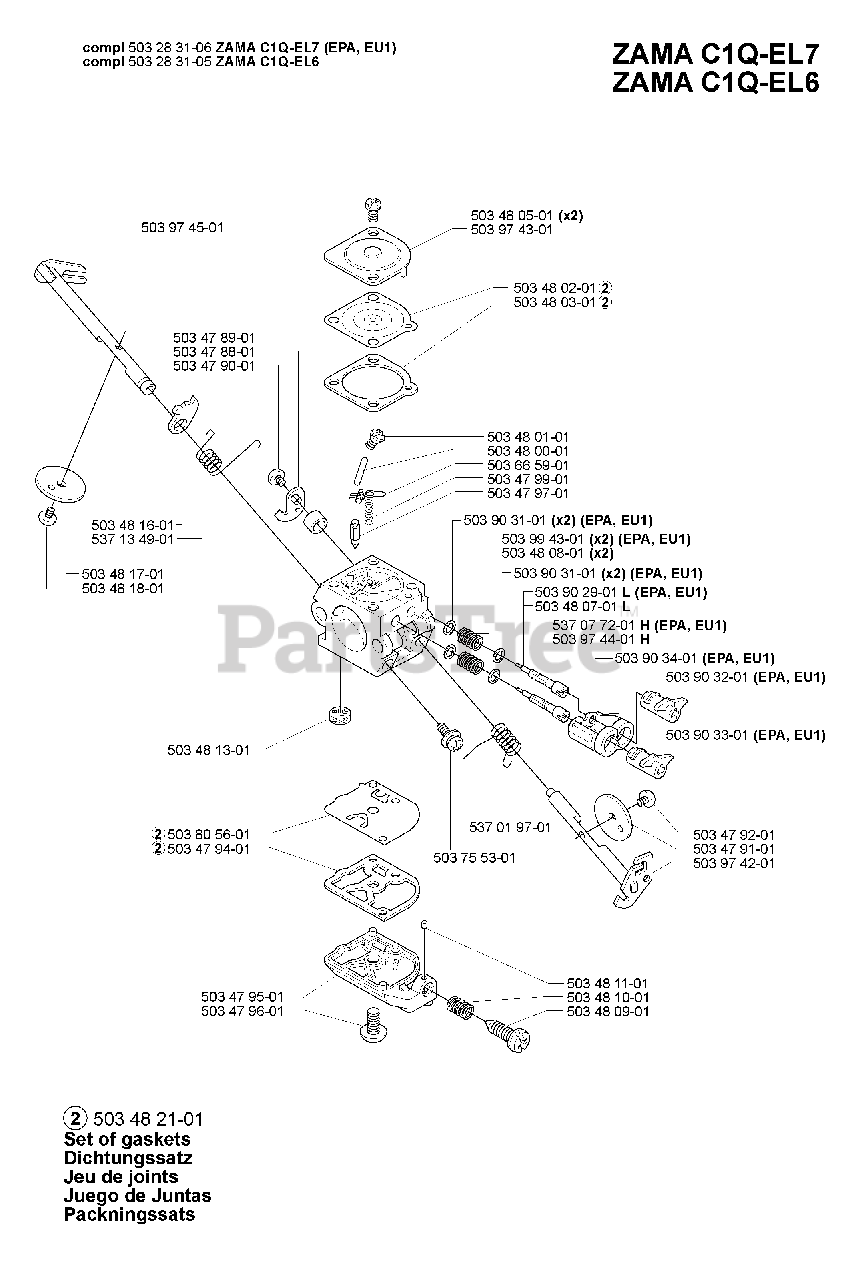 compl 503 28 31-06 ZAMA C1Q-EL7 (EPA, EU1)
compl 503 28 31-05 ZAMA C1Q-EL6

ZAMA C1Q-EL7
ZAMA C1Q-EL6

503 97 45-01

503 48 05-01 (x2)
503 97 43-01

503 48 02-01 2
503 48 03-01 2

503 47 89-01
503 47 88-01
503 47 90-01

503 48 01-01
503 48 00-01
503 66 59-01
503 47 99-01
503 47 97-01

503 48 16-01
537 13 49-01

503 48 17-01
503 48 18-01

503 90 31-01 (x2) (EPA, EU1)
503 99 43-01 (x2) (EPA, EU1)
503 48 08-01 (x2)
503 90 31-01 (x2) (EPA, EU1)
503 90 29-01 L (EPA, EU1)
503 48 07-01 L
537 07 72-01 H (EPA, EU1)
503 97 44-01 H
503 90 34-01 (EPA, EU1)
503 90 32-01 (EPA, EU1)
503 90 33-01 (EPA, EU1)

PartsTree

503 48 13-01

537 01 97-01

2 503 80 56-01
2 503 47 94-01

503 75 53-01

503 47 92-01
503 47 91-01
503 97 42-01

503 48 11-01
503 48 10-01
503 48 09-01

503 47 95-01
503 47 96-01

2 503 48 21-01
Set of gaskets
Dichtungssatz
Jeu de joints
Juego de Juntas
Packningssats