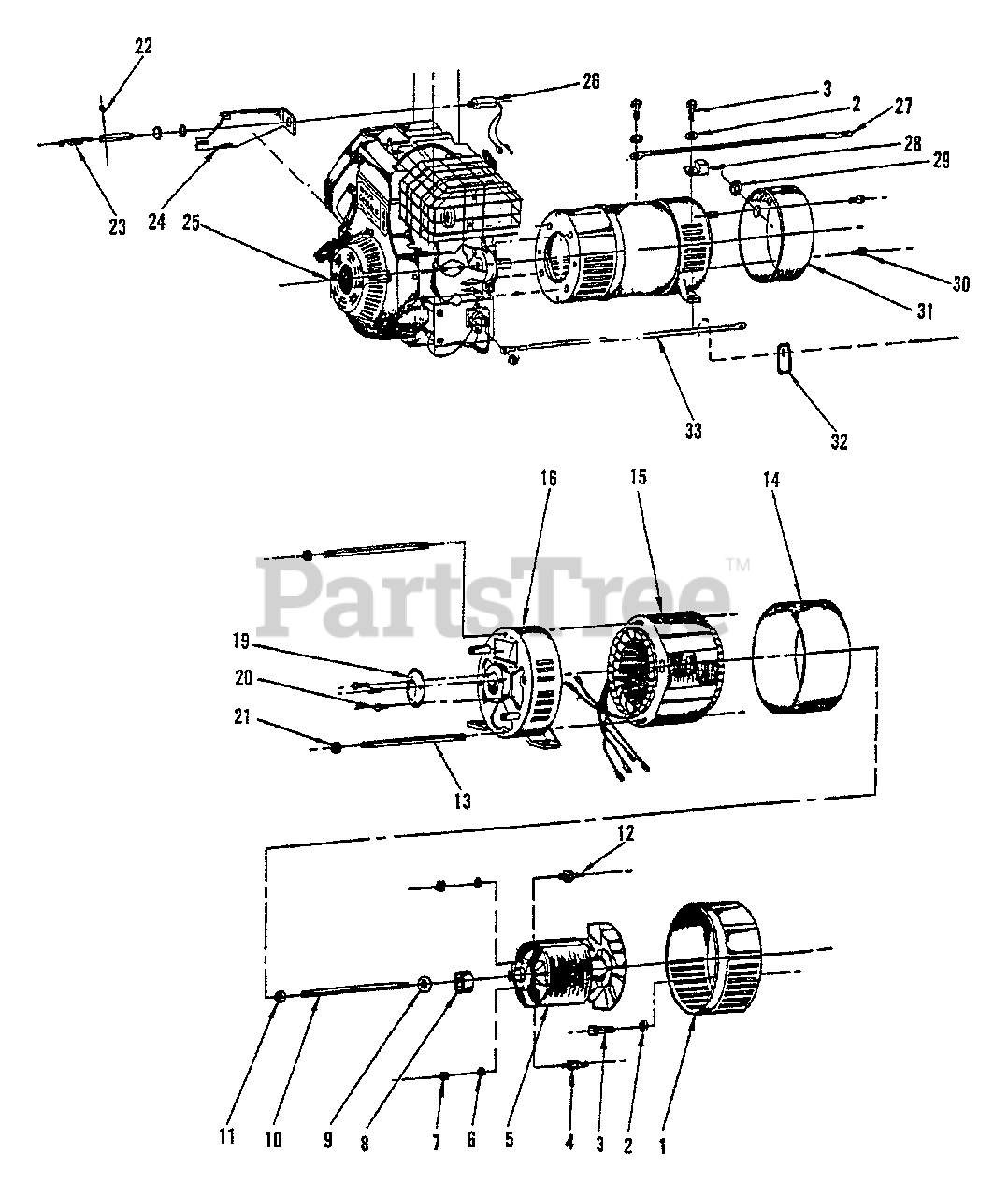 22
26
3
2
27
28
29
23
24
25
30
31
33
32
16
15
14
PartsTree™
19
20
21
13
12
11
10
9
8
7
6
5
4
3
2
1