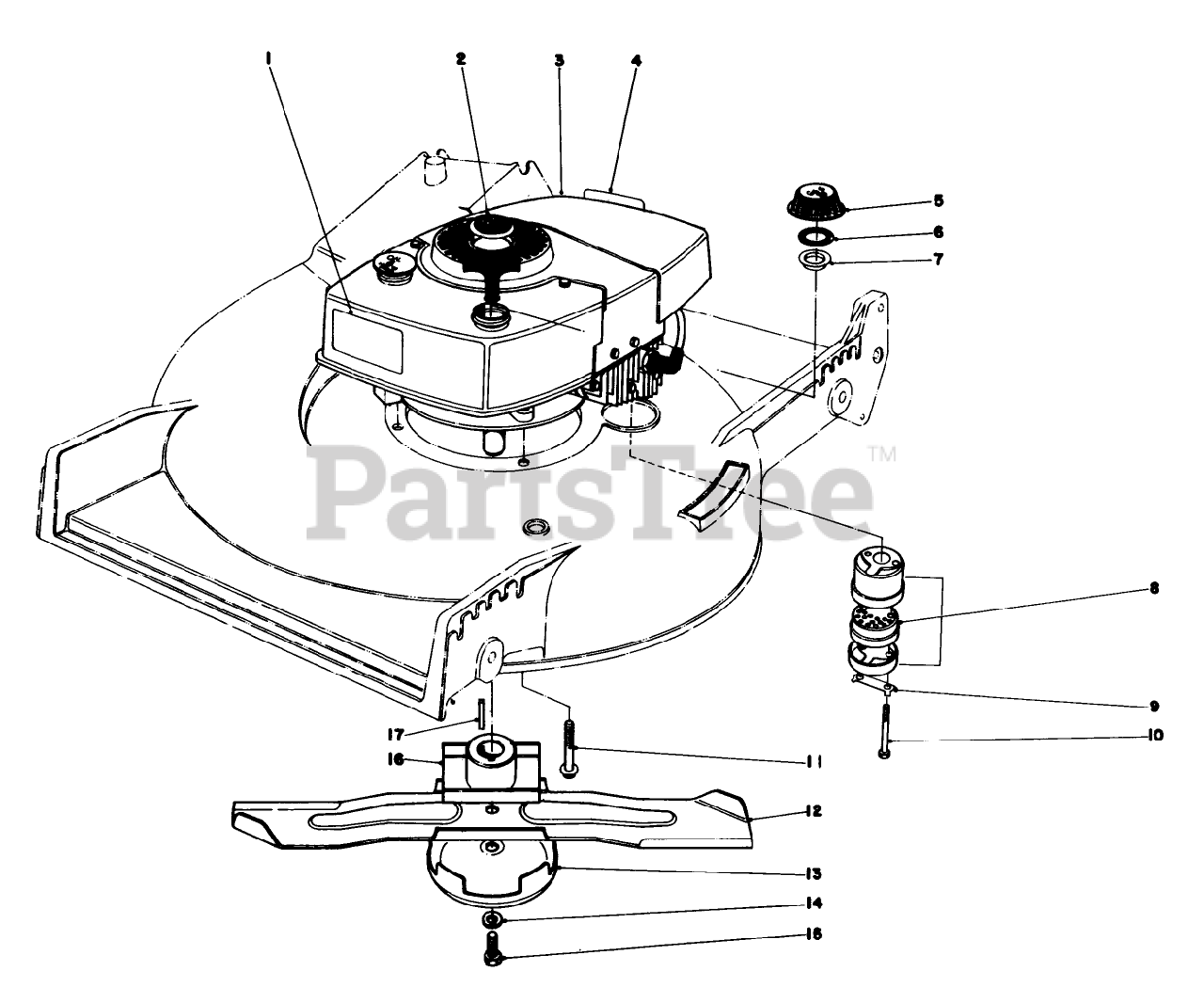 1
2
3
4
5
6
7
PartsTree™
8
9
10
17
16
11
12
13
14
15