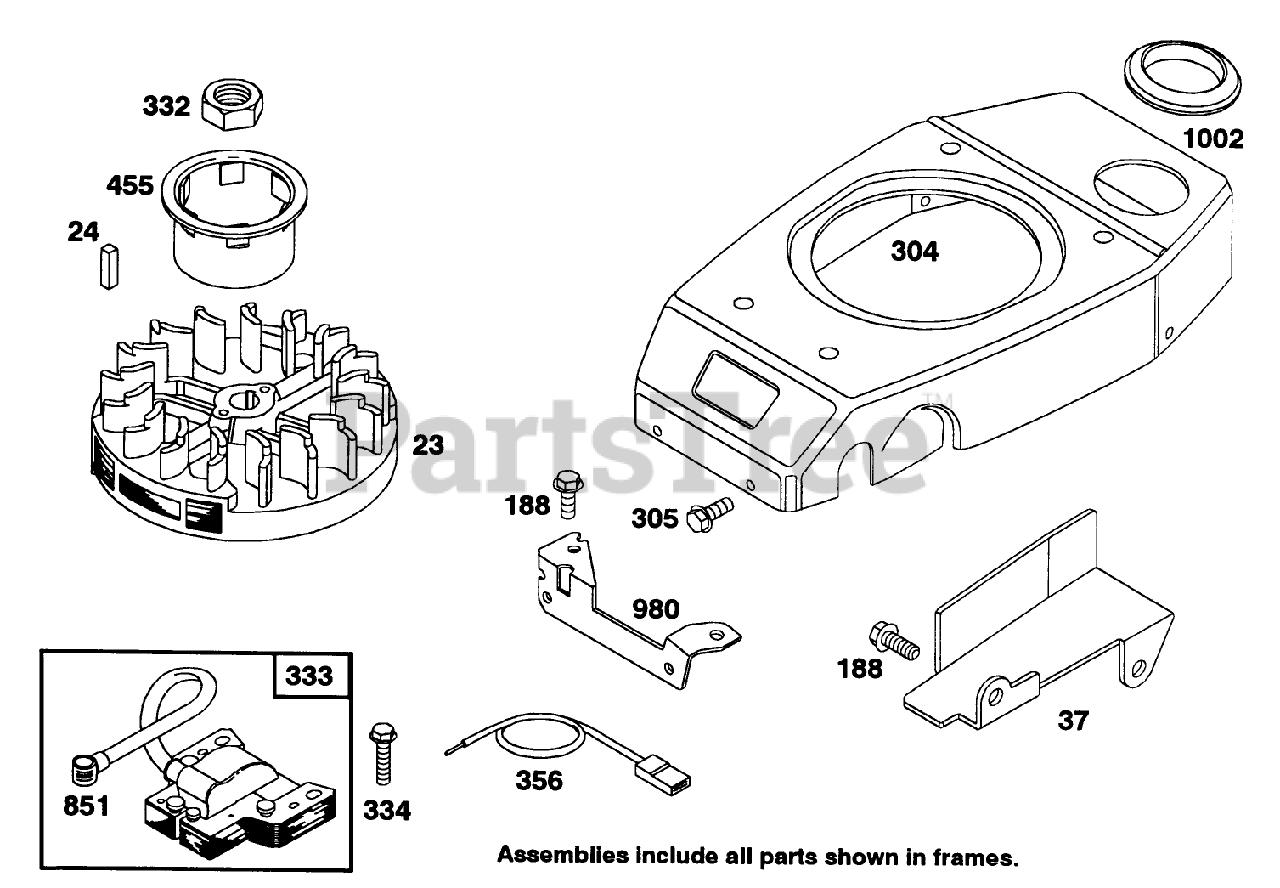 332
455
24
23
1002
304
PartsTree™
188
305
980
188
37
333
851
334
356
Assemblies include all parts shown in frames.