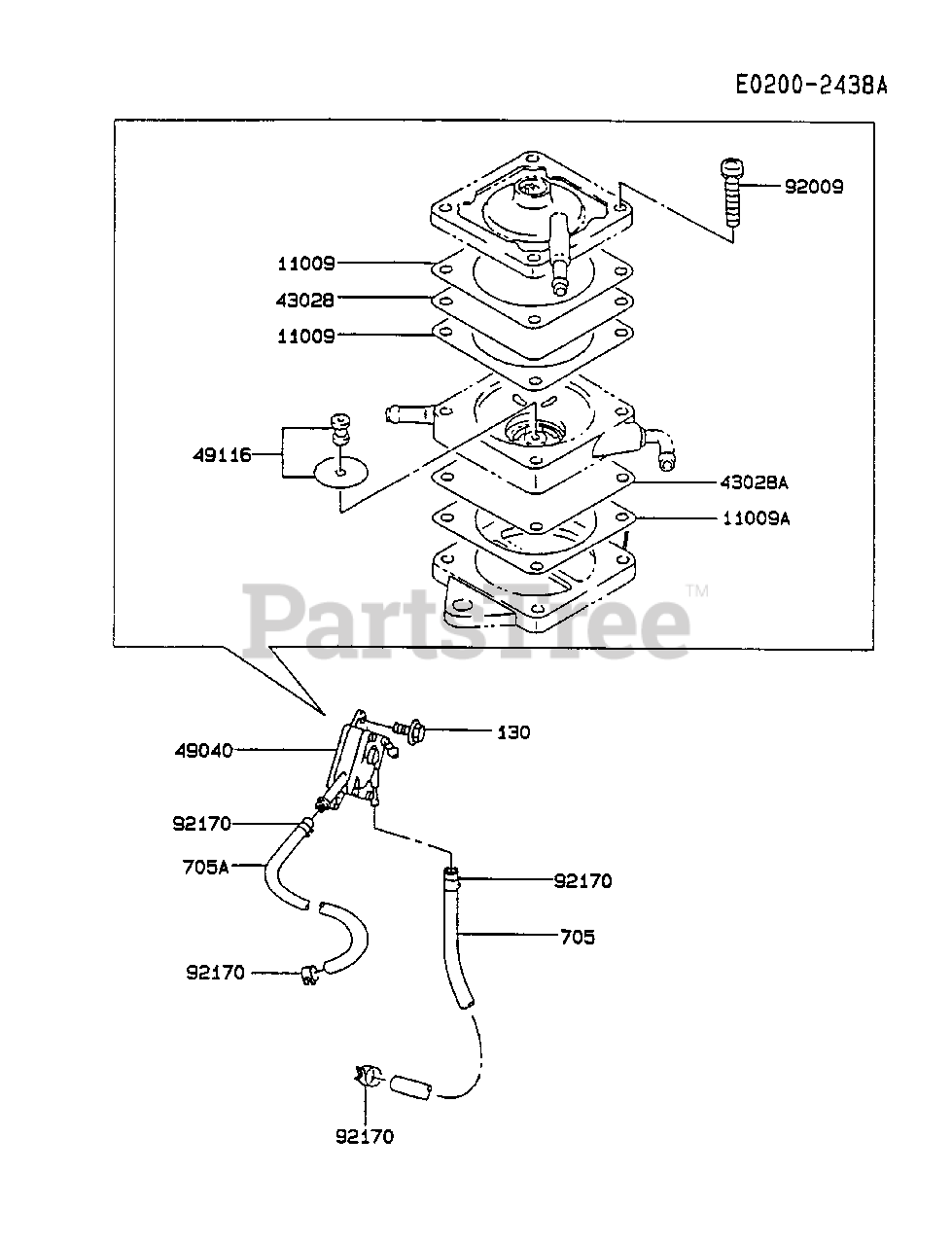 E0200-2438A

92009
11009
43028
11009
49116
43028A
11009A

PartsTree™

49040
130
92170
705A
92170
705
92170
92170