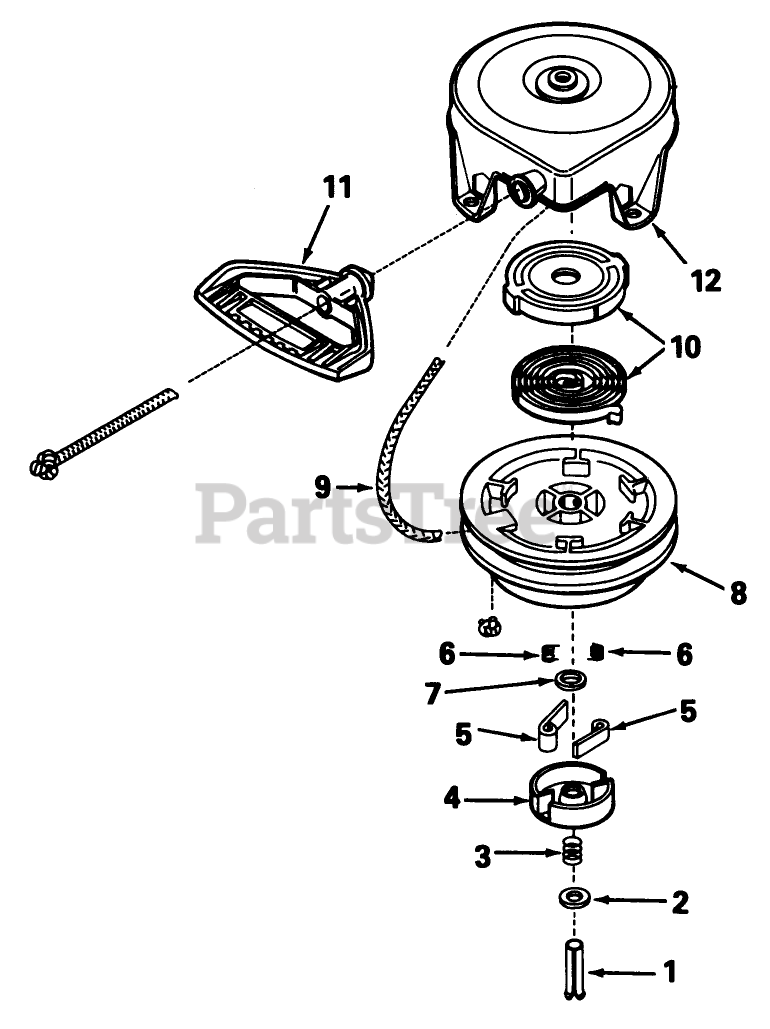 11
12
10
9
PartsTree
8
6
6
7
5
5
4
3
2
1