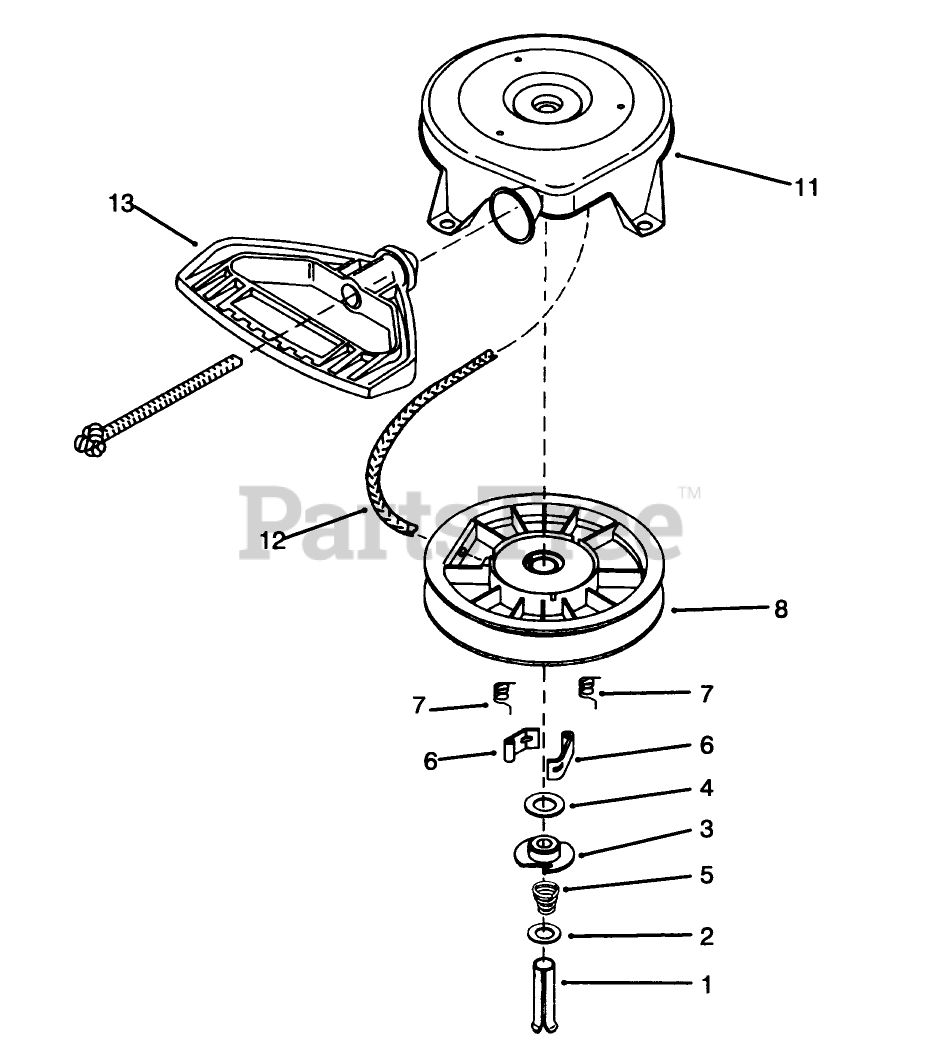 11

13

PartsTree™

12

8

7

7

6

6

4

3

5

2

1