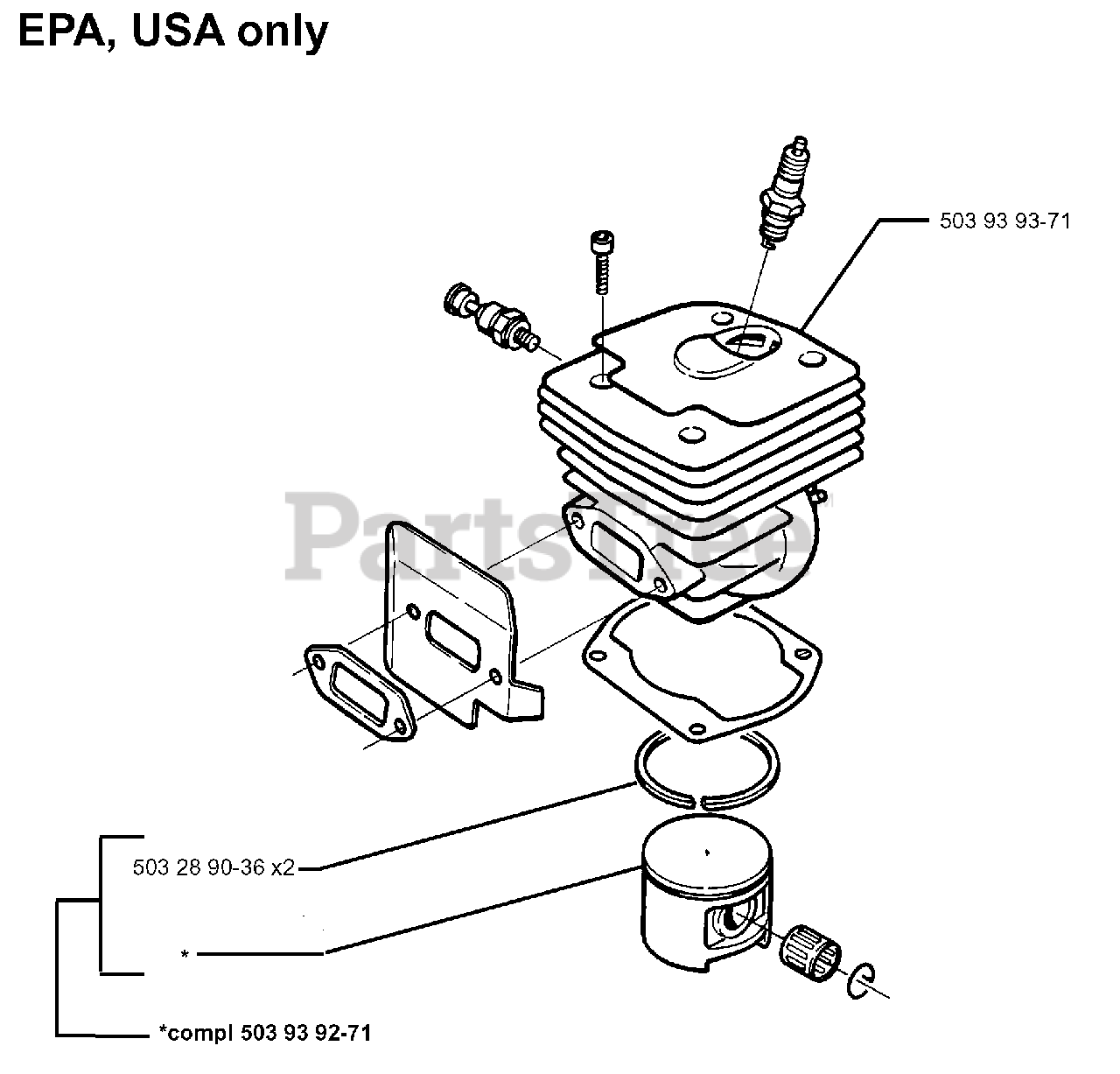 EPA, USA only

503 93 93-71

PartsTree

503 28 90-36 x2

*

*compl 503 93 92-71