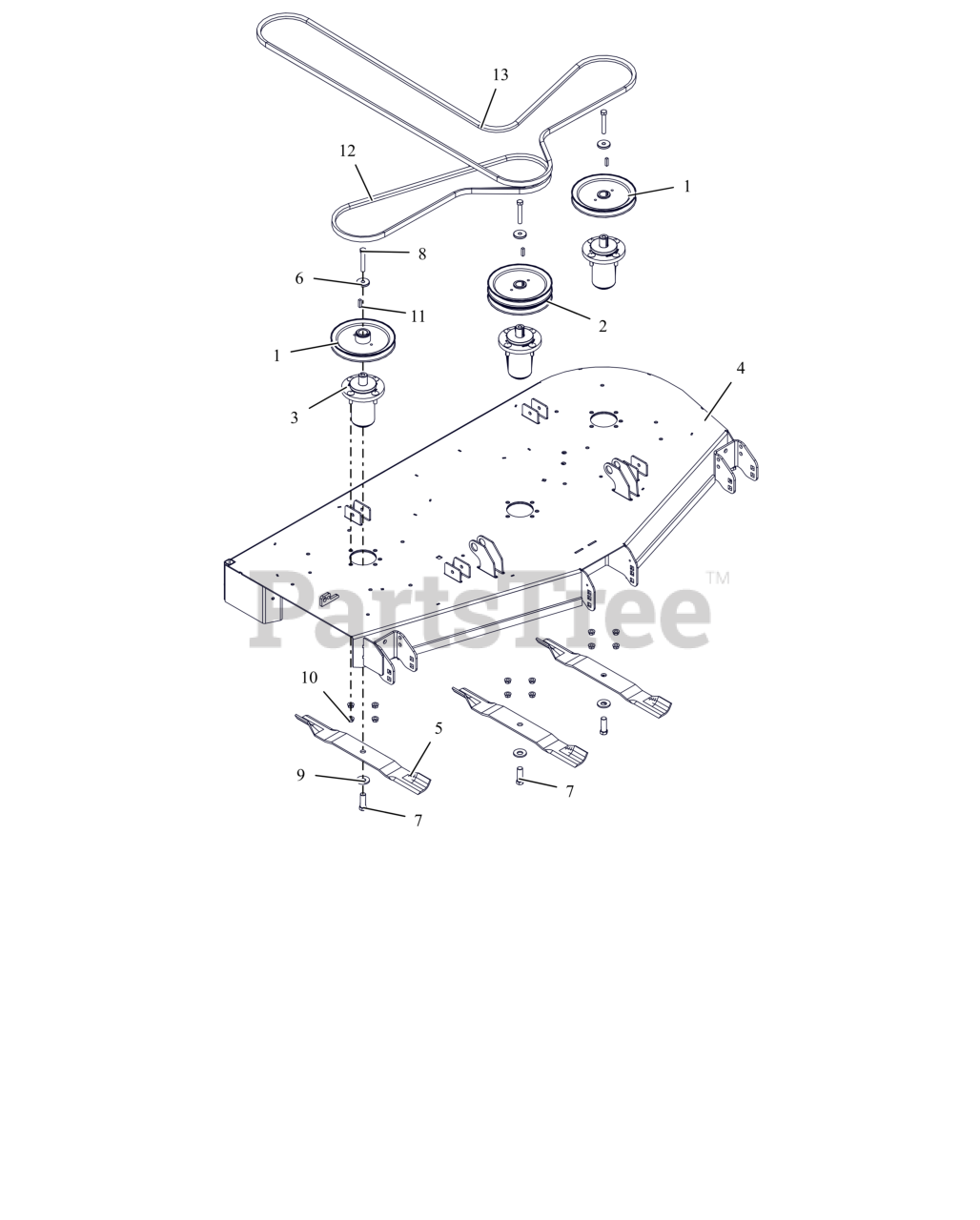 13
12
1
8
6
11
2
1
3
4
PartsTree™
10
5
9
7
7