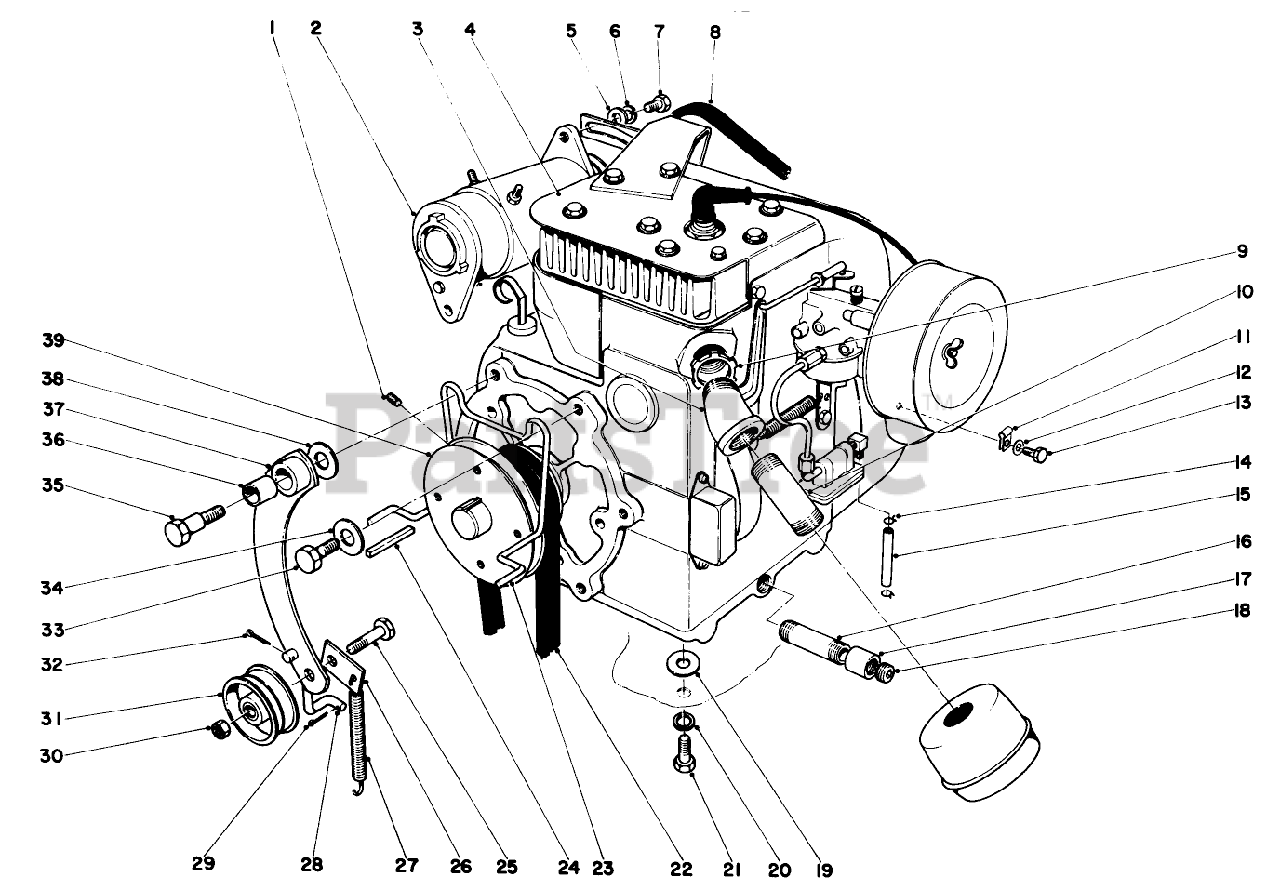 1 2 3 4 5 6 7 8

9
10
11
12
13
14
15
16
17
18

39
38
37
36
35

34
33
32
31
30

29 28 27 26 25 24 23 22 21 20 19

PartsTree™