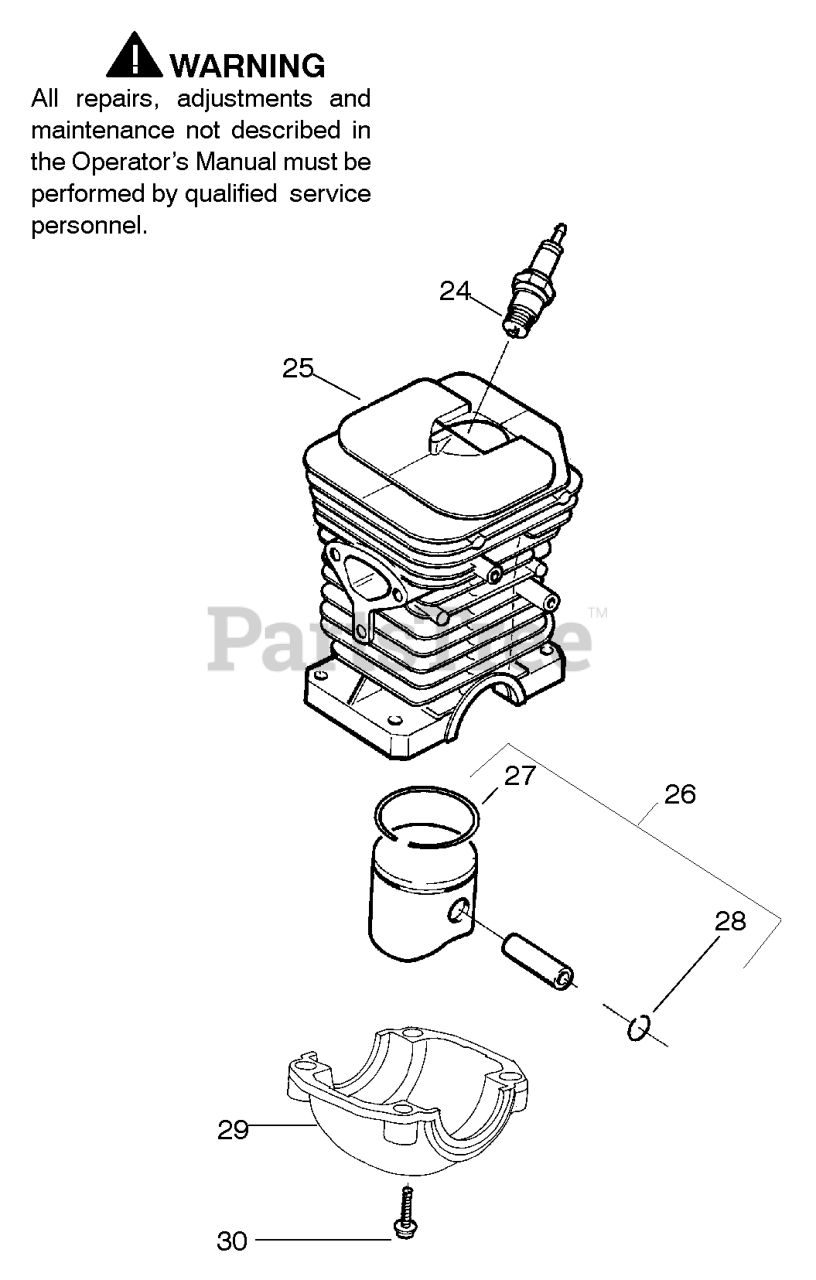 WARNING
All repairs, adjustments and maintenance not described in the Operator's Manual must be performed by qualified service personnel.

24
25
PartsTree™
27
26
28
29
30