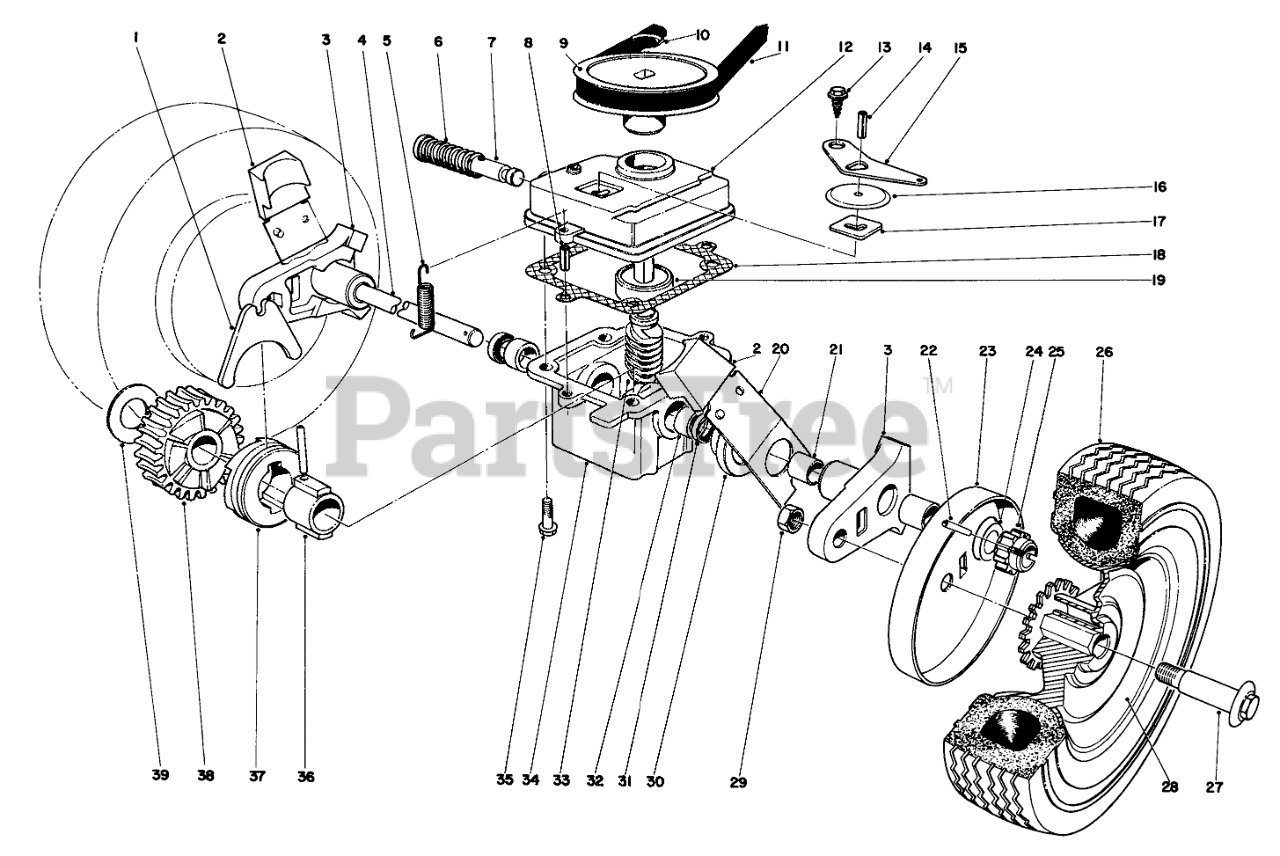 1 2 3 4 5 6 7 8 9 10 11 12 13 14 15

16

17

18

19

2 20 21 3 22 23 24 25 26

PartsTree™

39 38 37 36 35 34 33 32 31 30 29 28 27