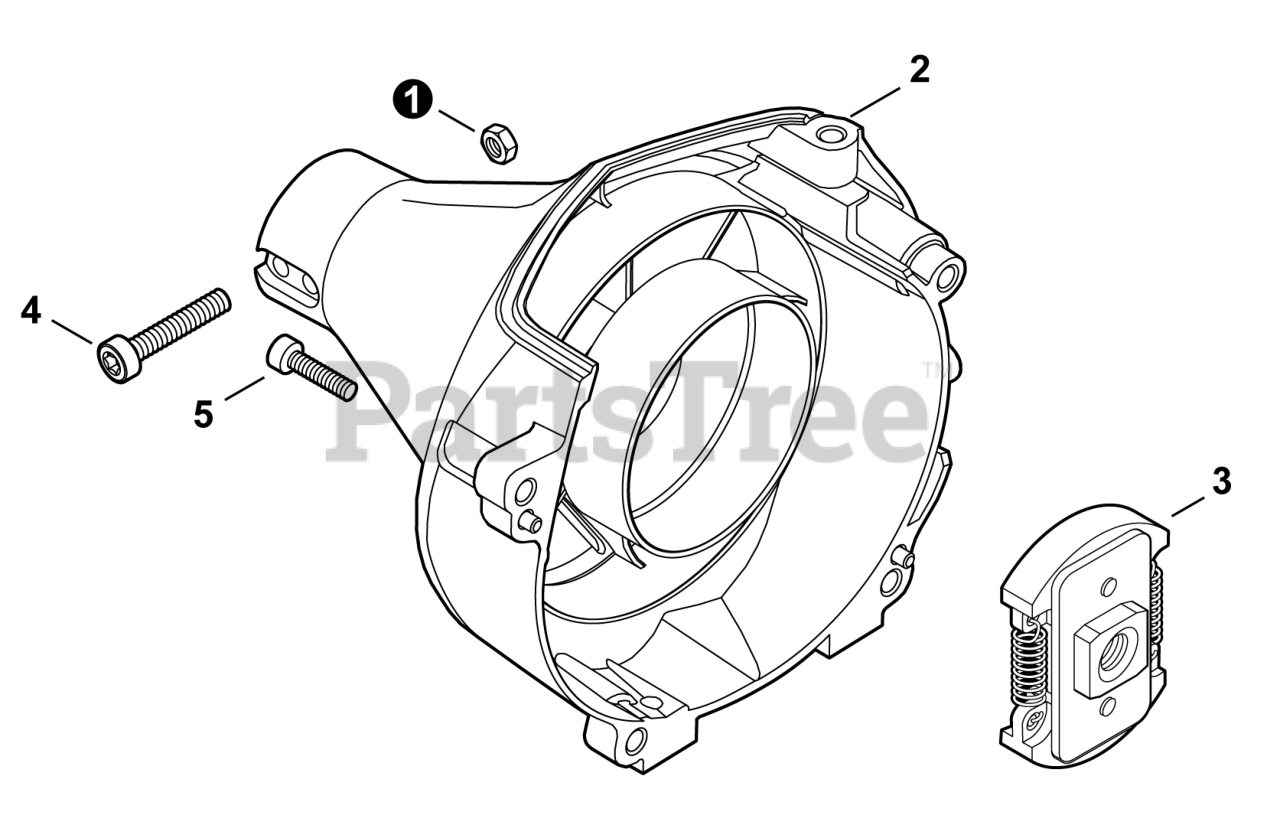 1
2
4
5
PartsTree™
3