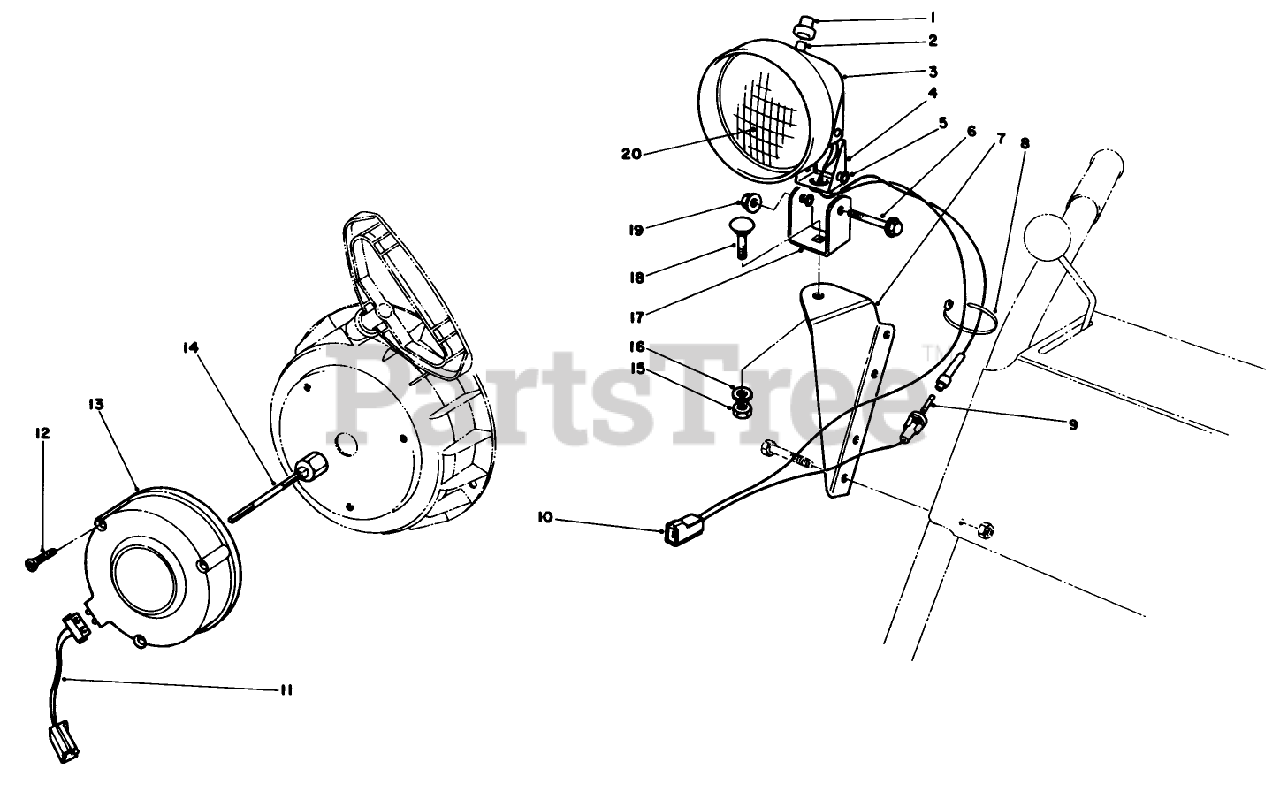 1
2
3
4
5
6
7
8
20
19
18
17
16
15
9
10
14
13
12
11
PartsTree™