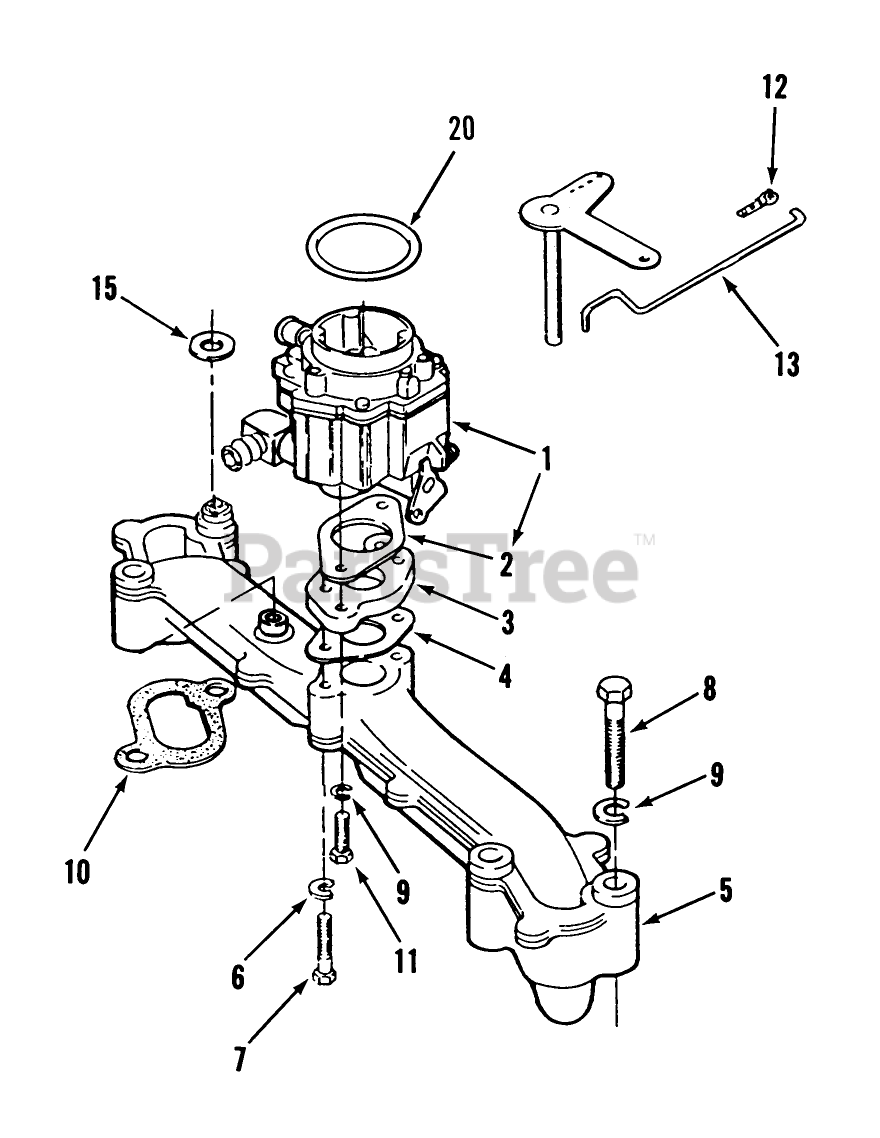 12
20
15
13
1
2
PartsTree™
3
4
8
9
10
9
5
11
6
7