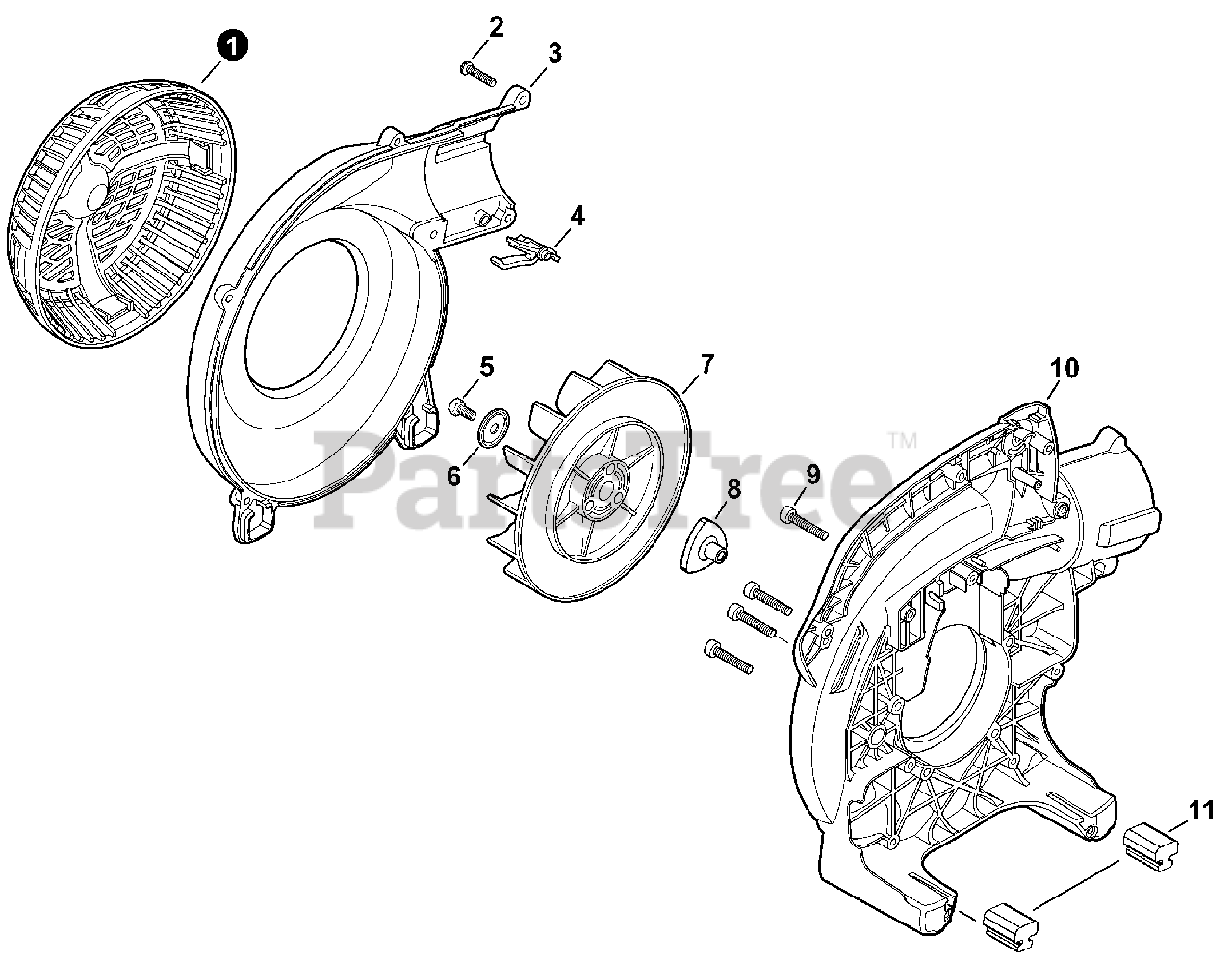 1
2
3
4
5
6
7
8
9
10
11
PartsTree™