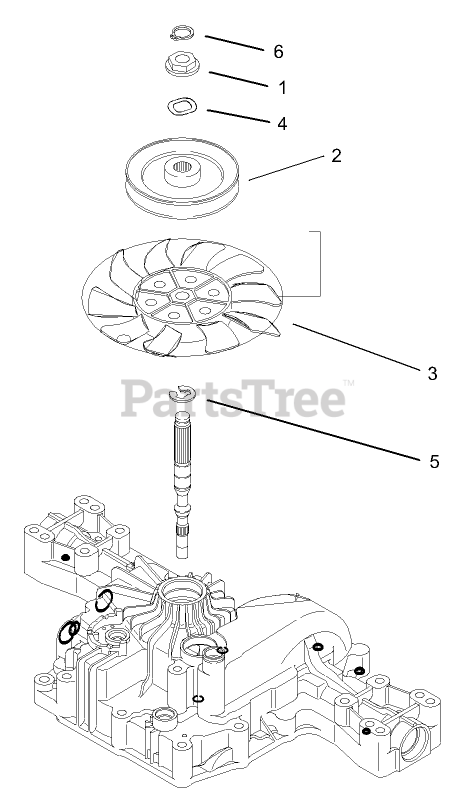 6
1
4
2
3
PartsTree™
5