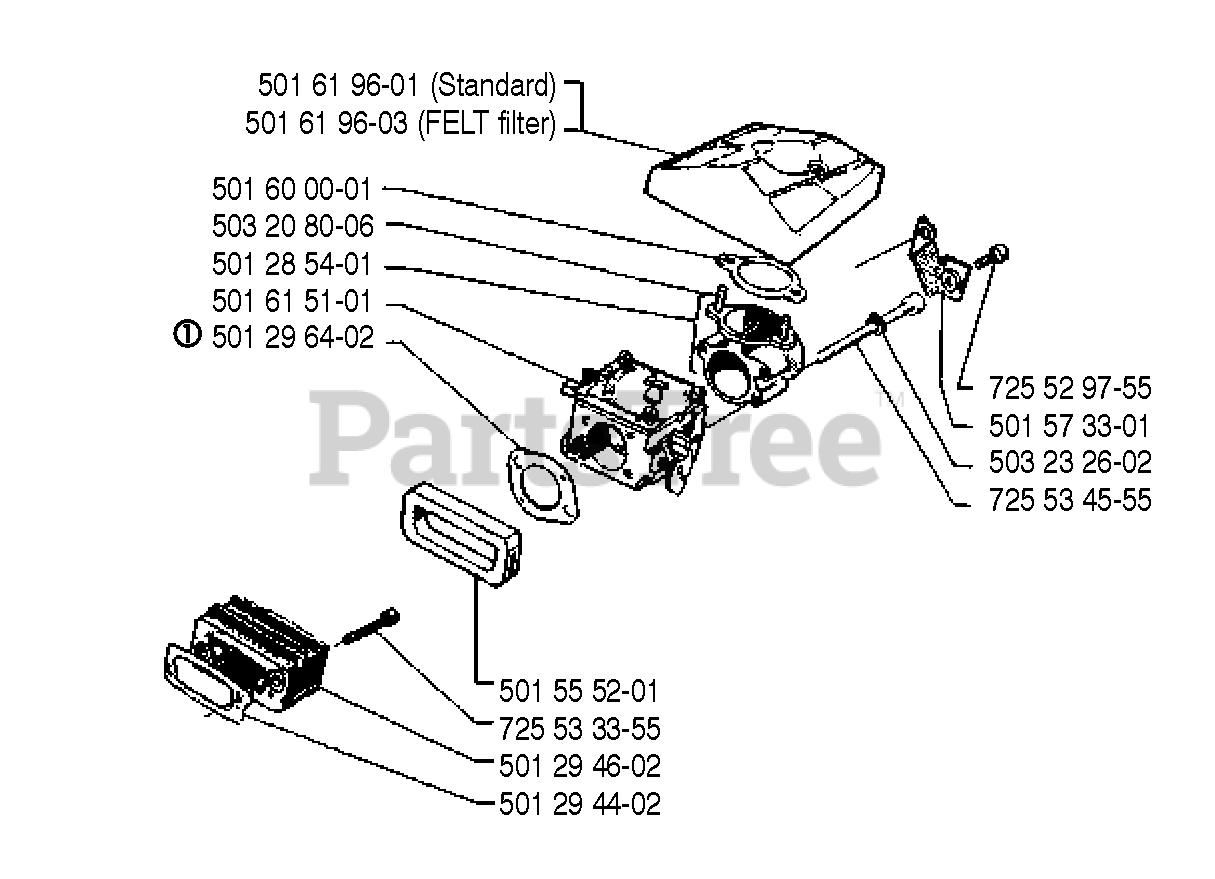 501 61 96-01 (Standard)
501 61 96-03 (FELT filter)
501 60 00-01
503 20 80-06
501 28 54-01
501 61 51-01
① 501 29 64-02
PartsTree™
725 52 97-55
501 57 33-01
503 23 26-02
725 53 45-55
501 55 52-01
725 53 33-55
501 29 46-02
501 29 44-02