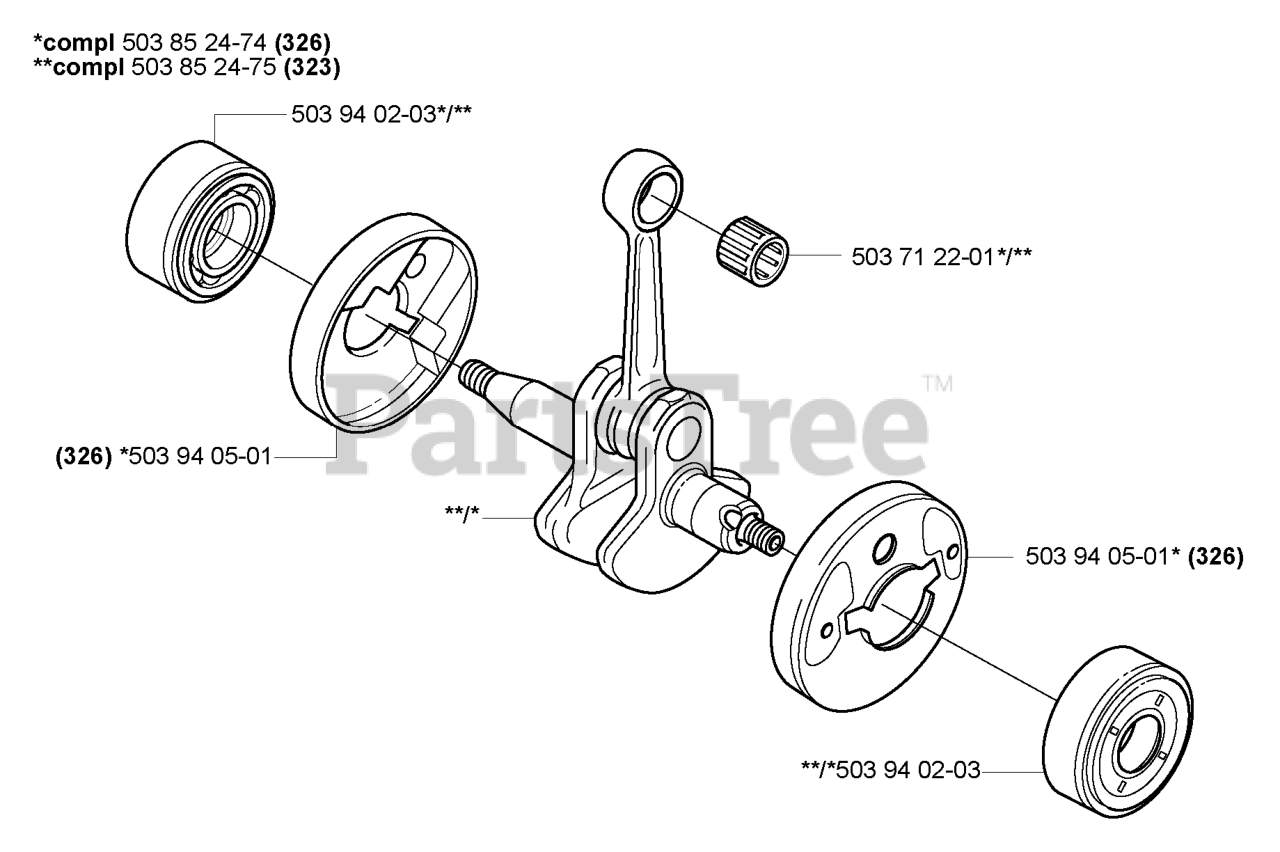 *compl 503 85 24-74 (326)
**compl 503 85 24-75 (323)

503 94 02-03*/**

503 71 22-01*/**

PartsTree™

(326) *503 94 05-01

**/*

503 94 05-01* (326)

**/*503 94 02-03