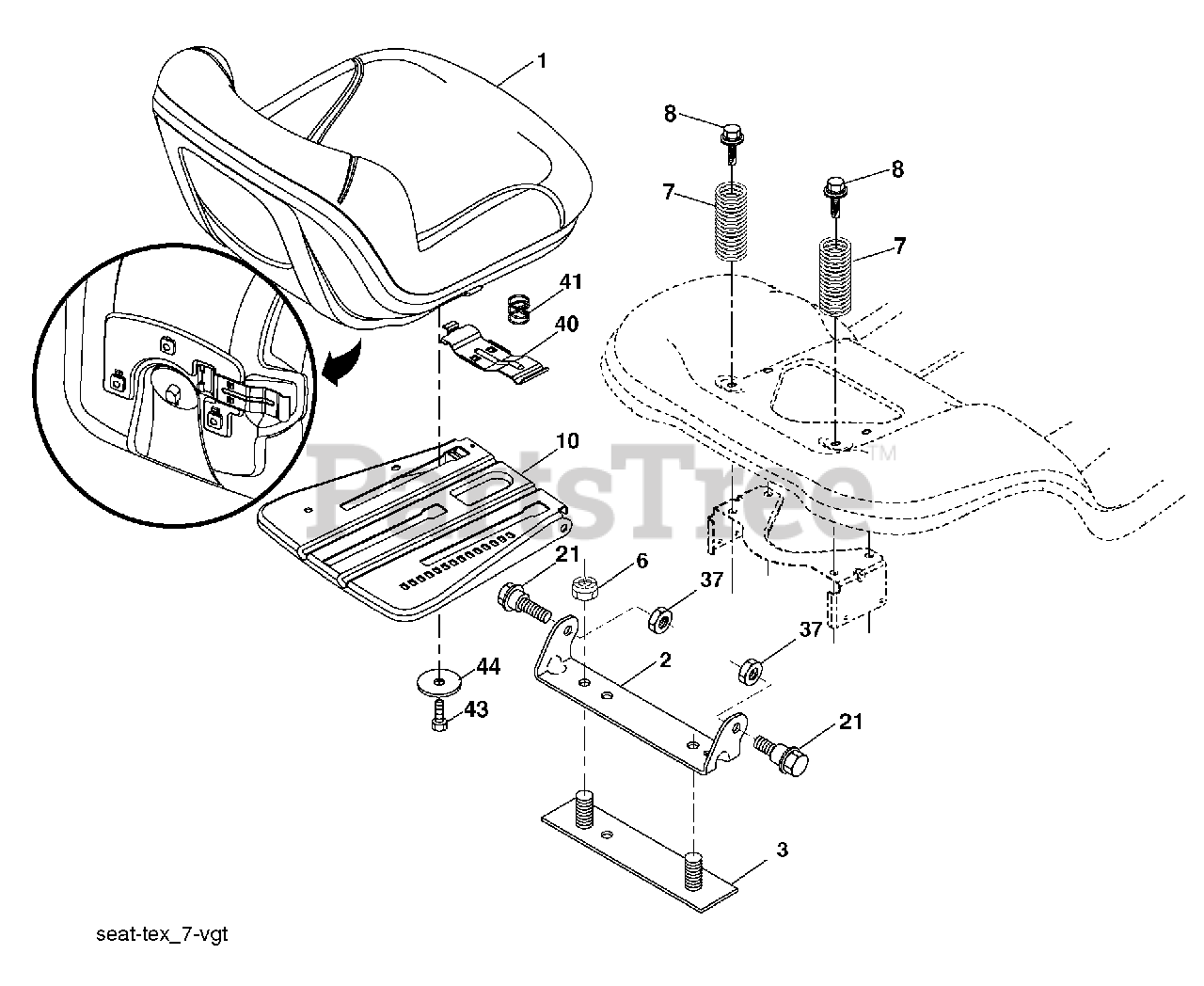 1
8
8
7
7
41
40
10
PartsTree™
21
6
37
37
2
44
43
21
3
seat-tex_7-vgt